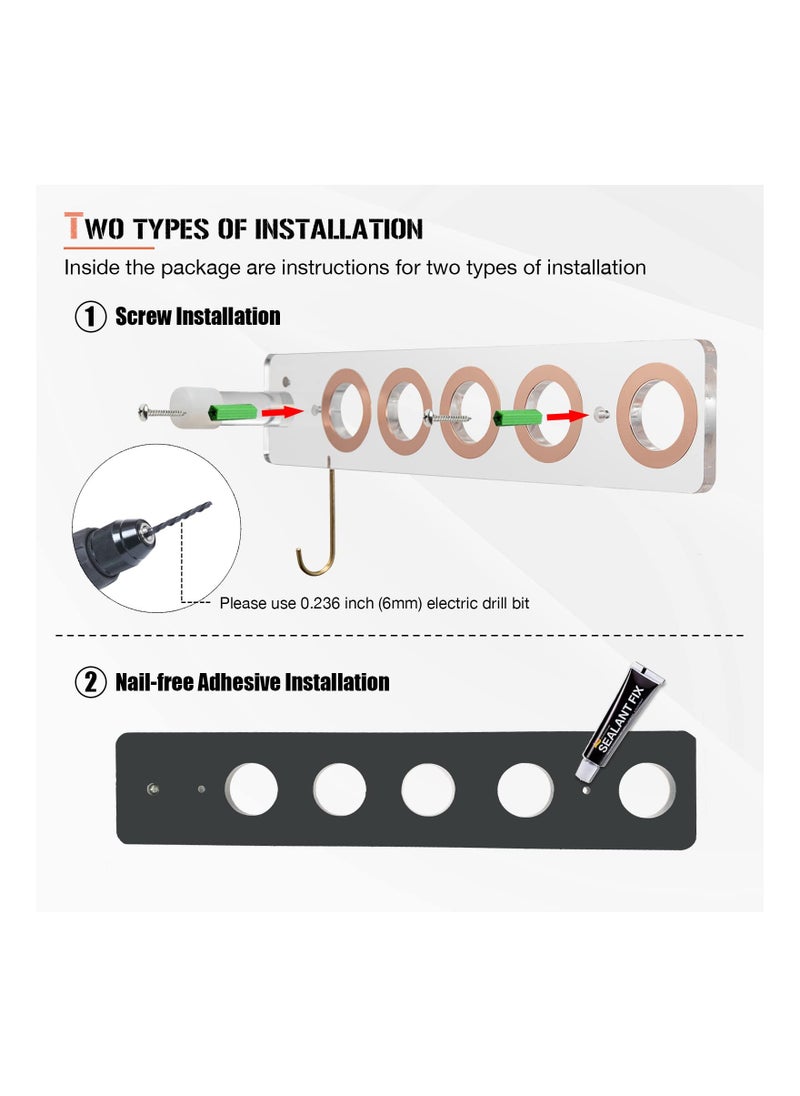 TWO TYPES OF INSTALLATION

Inside the package are instructions for two types of installation

① Screw Installation

Please use 0.236 inch (6mm) electric drill bit

② Nail-free Adhesive Installation

SEALANT FIX