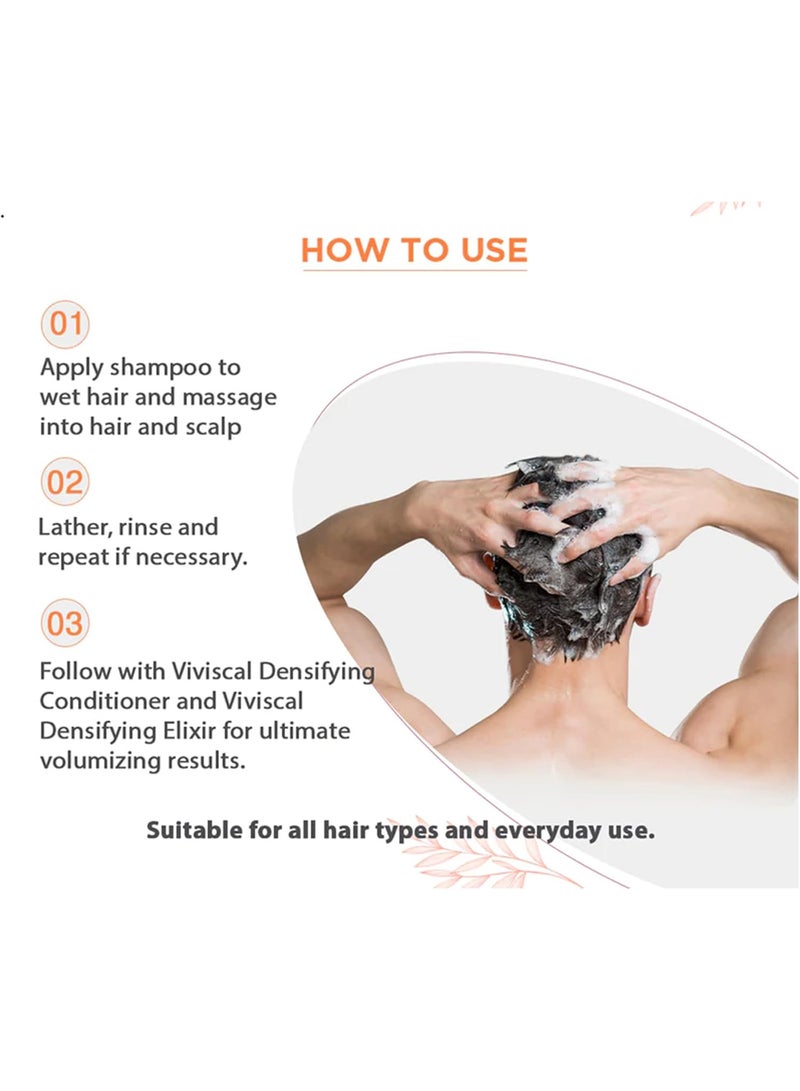 HOW TO USE

01

Apply shampoo to wet hair and massage into hair and scalp

02

Lather, rinse and repeat if necessary.

03

Follow with Viviscal Densifying Conditioner and Viviscal Densifying Elixir for ultimate volumizing results.

Suitable for all hair types and everyday use.