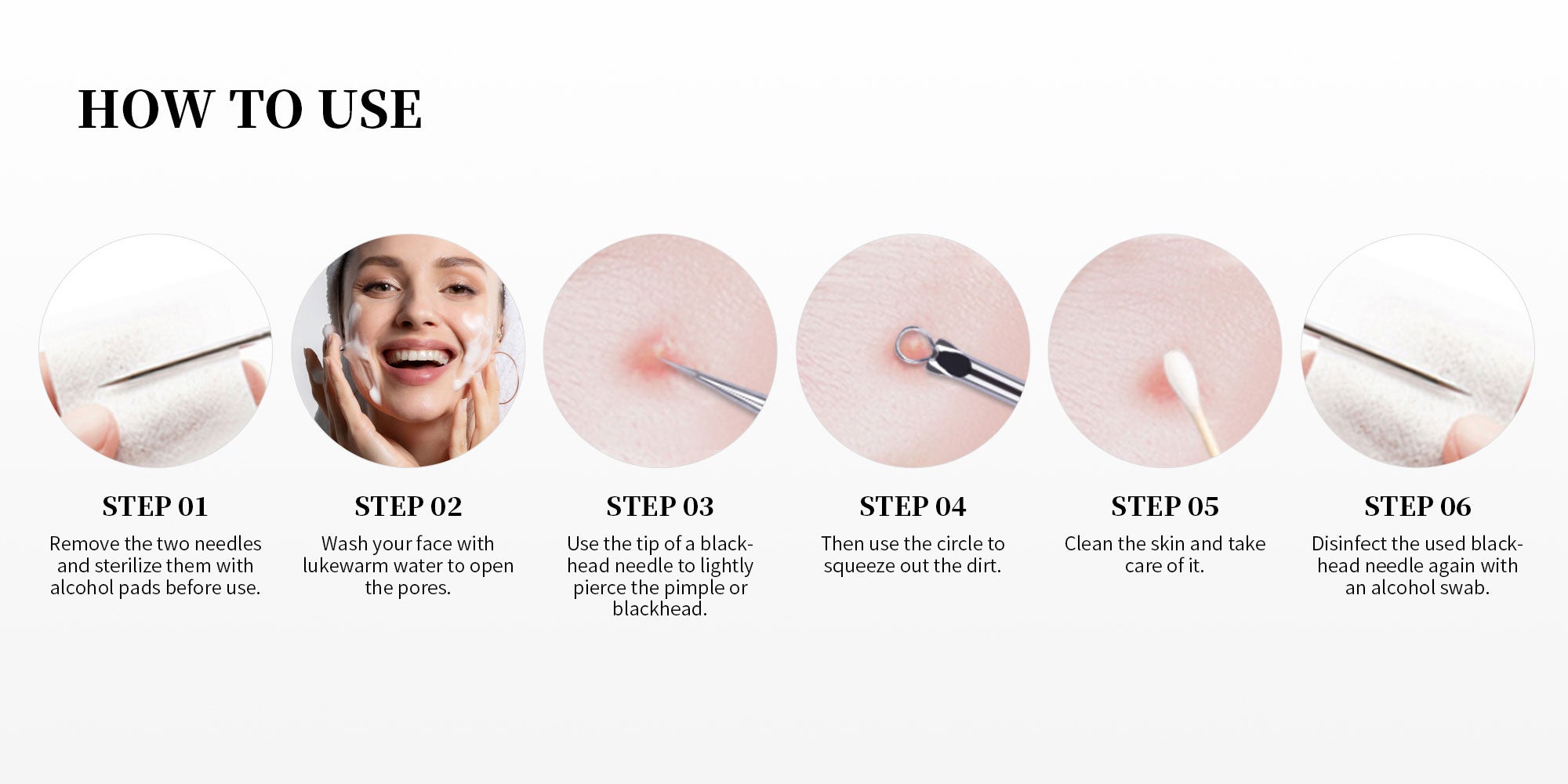 HOW TO USE

STEP 01
Remove the two needles and sterilize them with alcohol pads before use.

STEP 02
Wash your face with lukewarm water to open the pores.

STEP 03
Use the tip of a blackhead needle to lightly pierce the pimple or blackhead.

STEP 04
Then use the circle to squeeze out the dirt.

STEP 05
Clean the skin and take care of it.

STEP 06
Disinfect the used blackhead needle again with an alcohol swab.