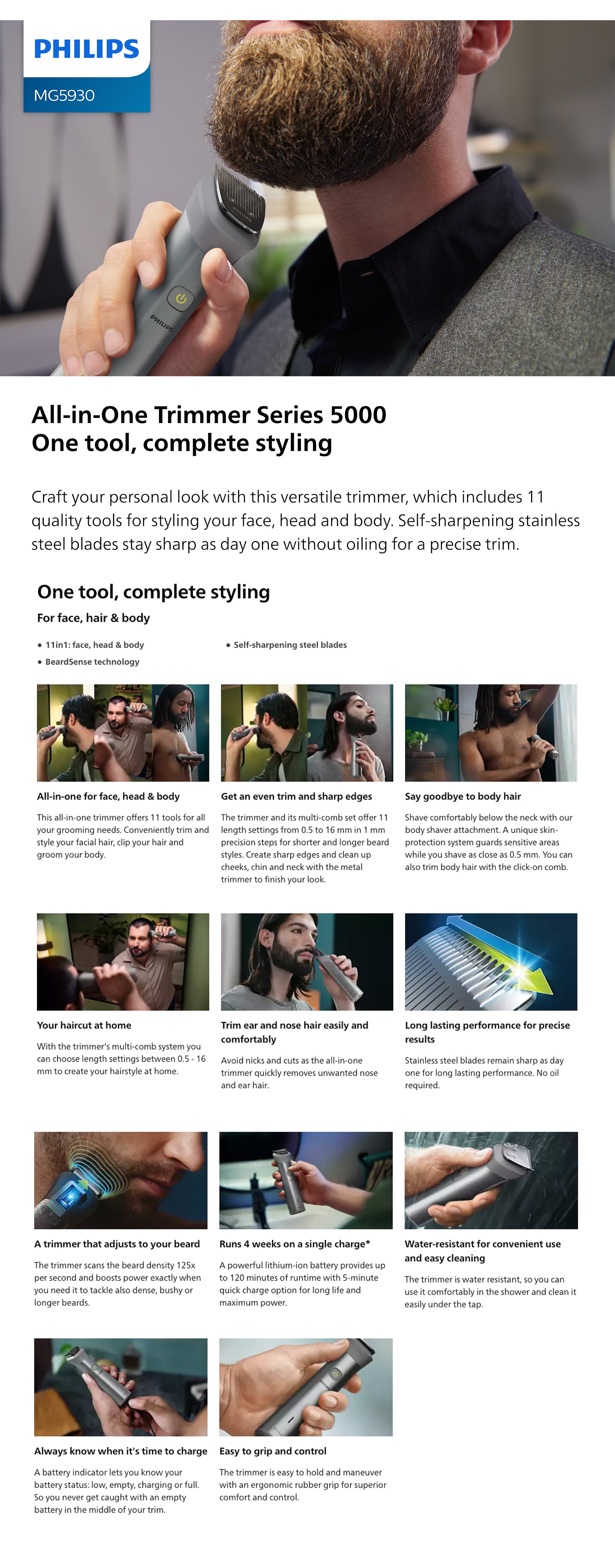 PHILIPS
MG5930

PHILIPS

All-in-One Trimmer Series 5000
One tool, complete styling

Craft your personal look with this versatile trimmer, which includes 11 quality tools for styling your face, head and body. Self-sharpening stainless steel blades stay sharp as day one without oiling for a precise trim.

One tool, complete styling

For face, hair & body

• 11in1: face, head & body
• BeardSense technology
• Self-sharpening steel blades

All-in-one for face, head & body

This all-in-one trimmer offers 11 tools for all your grooming needs. Conveniently trim and style your facial hair, clip your hair and groom your body.

Get an even trim and sharp edges

The trimmer and its multi-comb set offer 11 length settings from 0.5 to 16 mm in 1 mm precision steps for shorter and longer beard styles. Create sharp edges and clean up cheeks, chin and neck with the metal trimmer to finish your look.

Say goodbye to body hair

Shave comfortably below the neck with our body shaver attachment. A unique skin-protection system guards sensitive areas while you shave as close as 0.5 mm. You can also trim body hair with the click-on comb.

Your haircut at home

With the trimmer's multi-comb system you can choose length settings between 0.5 - 16 mm to create your hairstyle at home.

Trim ear and nose hair easily and comfortably

Avoid nicks and cuts as the all-in-one trimmer quickly removes unwanted nose and ear hair.

Long lasting performance for precise results

Stainless steel blades remain sharp as day one for long lasting performance. No oil required.

A trimmer that adjusts to your beard

The trimmer scans the beard density 125x per second and boosts power exactly when you need it to tackle also dense, bushy or longer beards.

Runs 4 weeks on a single charge*

A powerful lithium-ion battery provides up to 120 minutes of runtime with 5-minute quick charge option for long life and maximum power.

Water-resistant for convenient use and easy cleaning

The trimmer is water resistant, so you can use it comfortably in the shower and clean it easily under the tap.

Always know when it's time to charge

A battery indicator lets you know your battery status: low, empty, charging or full. So you never get caught with an empty battery in the middle of your trim.

Easy to grip and control

The trimmer is easy to hold and maneuver with an ergonomic rubber grip for superior comfort and control.