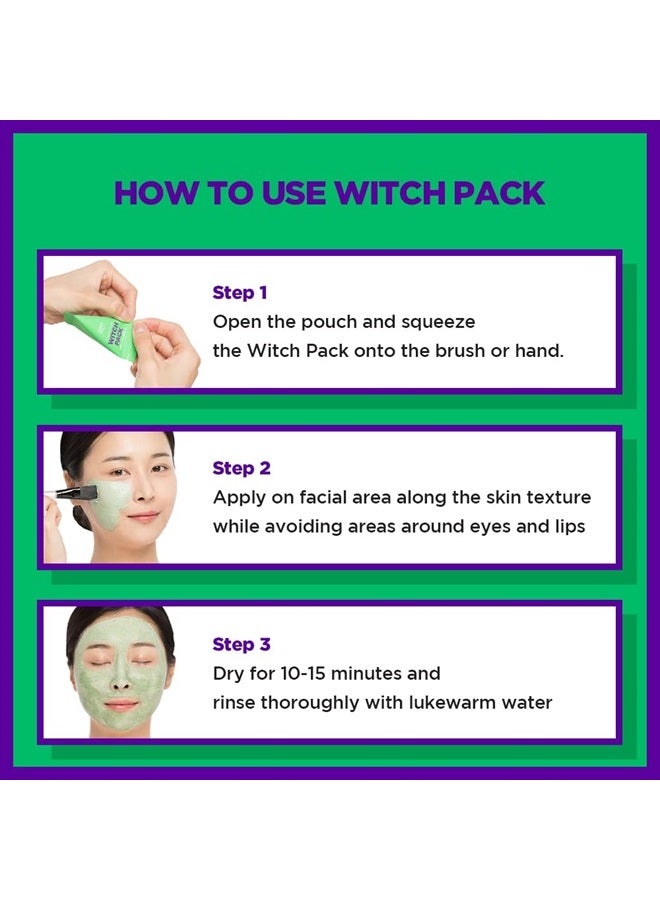 HOW TO USE WITCH PACK

WITCH PACK

Step 1
Open the pouch and squeeze the Witch Pack onto the brush or hand.

Step 2
Apply on facial area along the skin texture while avoiding areas around eyes and lips

Step 3
Dry for 10-15 minutes and rinse thoroughly with lukewarm water