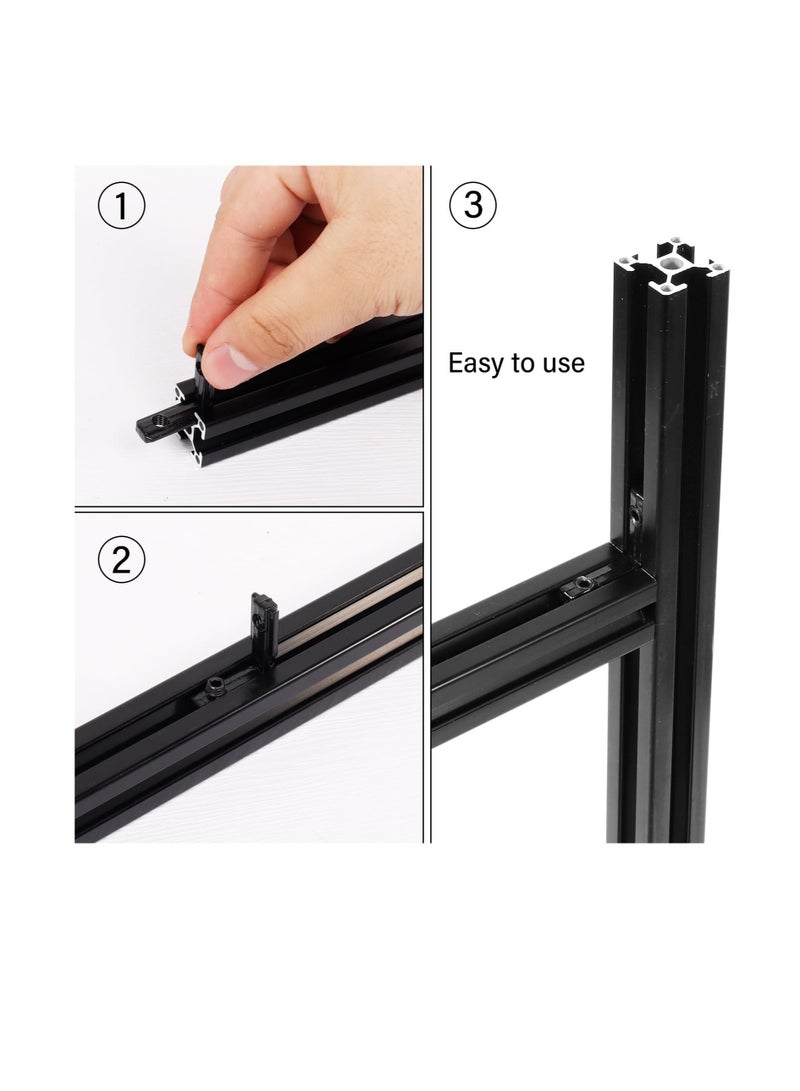 ①

②

③

Easy to use