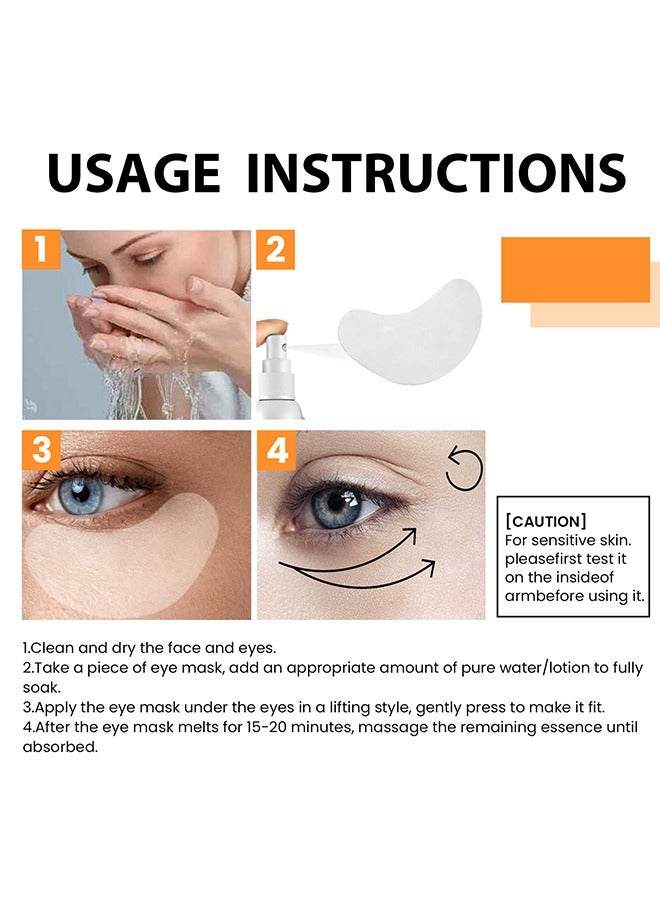 USAGE INSTRUCTIONS

1

2

3

4

[CAUTION]
For sensitive skin. pleasefirst test it on the insideof armbefore using it.

1.Clean and dry the face and eyes.
2.Take a piece of eye mask, add an appropriate amount of pure water/lotion to fully soak.
3.Apply the eye mask under the eyes in a lifting style, gently press to make it fit.
4.After the eye mask melts for 15-20 minutes, massage the remaining essence until absorbed.