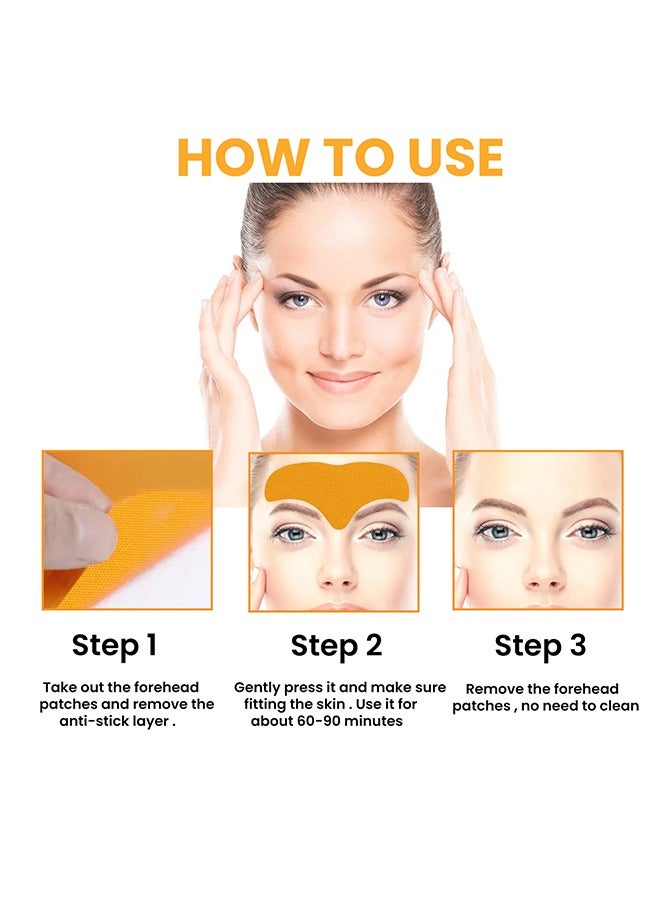 HOW TO USE

Step 1

Take out the forehead patches and remove the anti-stick layer .

Step 2

Gently press it and make sure fitting the skin . Use it for about 60-90 minutes

Step 3

Remove the forehead patches , no need to clean