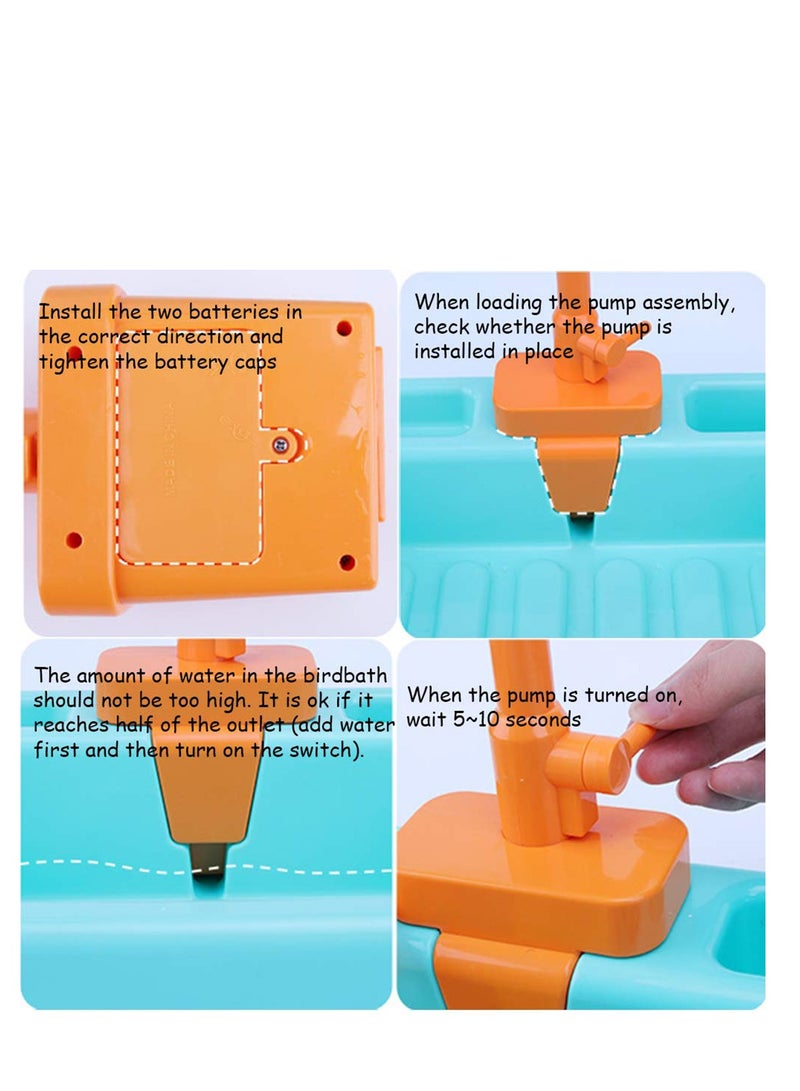 Install the two batteries in the correct direction and tighten the battery caps

MADE IN CHINA

When loading the pump assembly, check whether the pump is installed in place

The amount of water in the birdbath should not be too high. It is ok if it reaches half of the outlet (add water first and then turn on the switch).

When the pump is turned on, wait 5~10 seconds