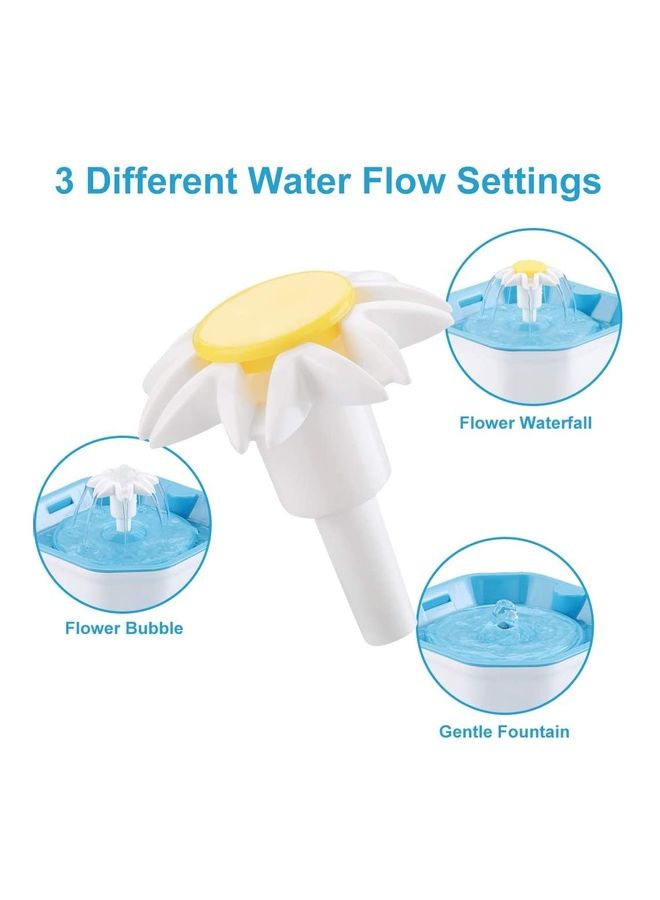 3 Different Water Flow Settings

Flower Waterfall

Flower Bubble

Gentle Fountain