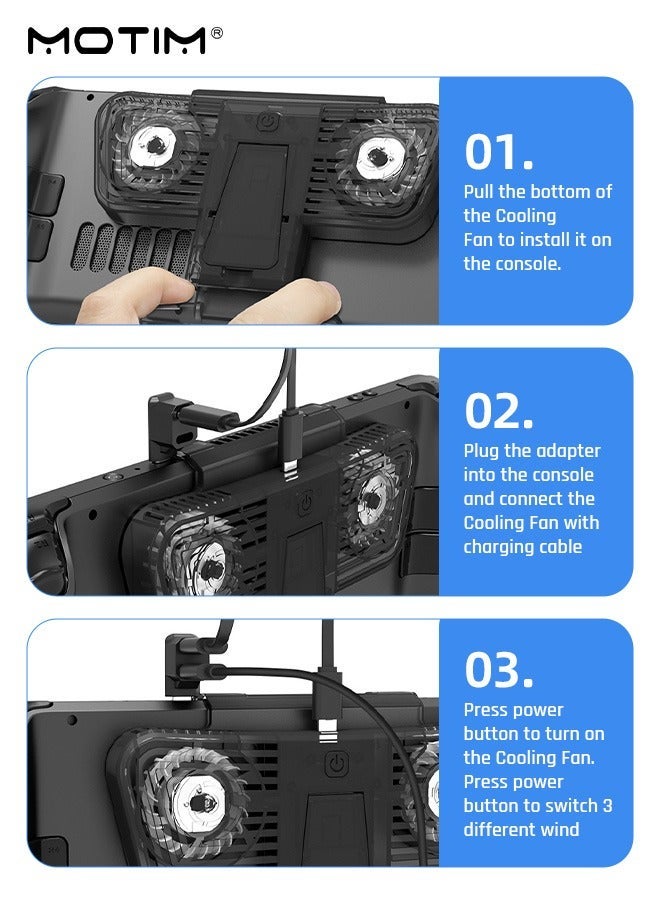 MOTIM®

01.
Pull the bottom of the Cooling Fan to install it on the console.

02.
Plug the adapter into the console and connect the Cooling Fan with charging cable

03.
Press power button to turn on the Cooling Fan. Press power button to switch 3 different wind