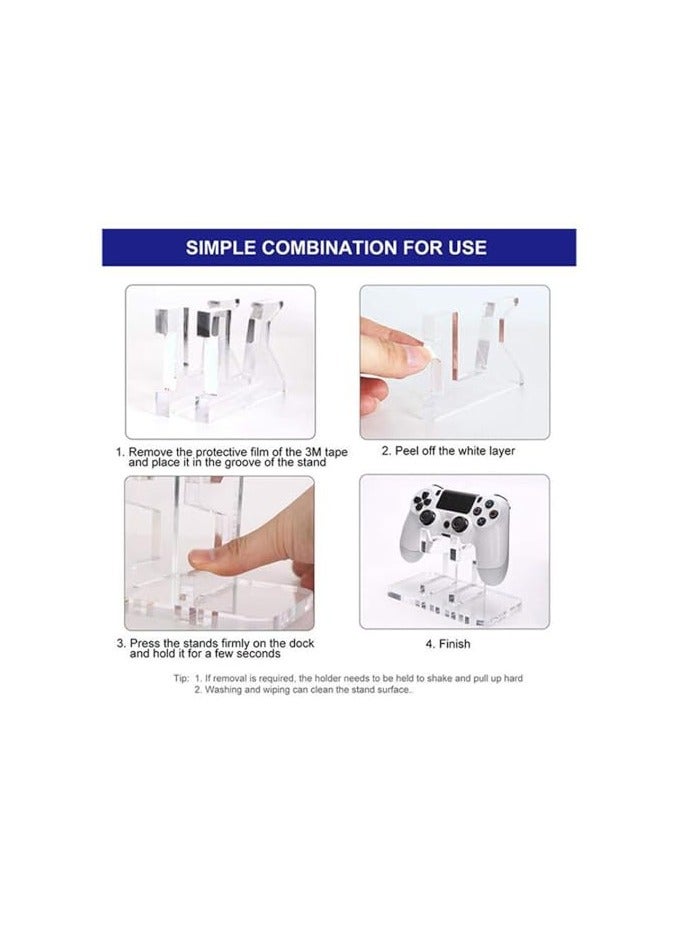 SIMPLE COMBINATION FOR USE

1. Remove the protective film of the 3M tape and place it in the groove of the stand

2. Peel off the white layer

3. Press the stands firmly on the dock and hold it for a few seconds

4. Finish

Tip: 1. If removal is required, the holder needs to be held to shake and pull up hard
2. Washing and wiping can clean the stand surface.