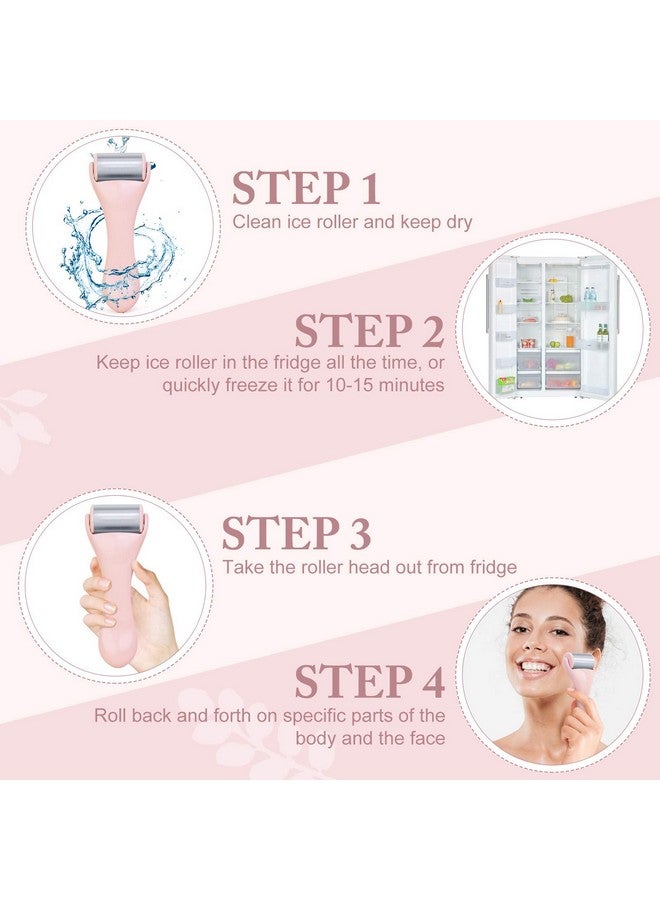 STEP 1
Clean ice roller and keep dry

STEP 2
Keep ice roller in the fridge all the time, or quickly freeze it for 10-15 minutes

STEP 3
Take the roller head out from fridge

STEP 4
Roll back and forth on specific parts of the body and the face