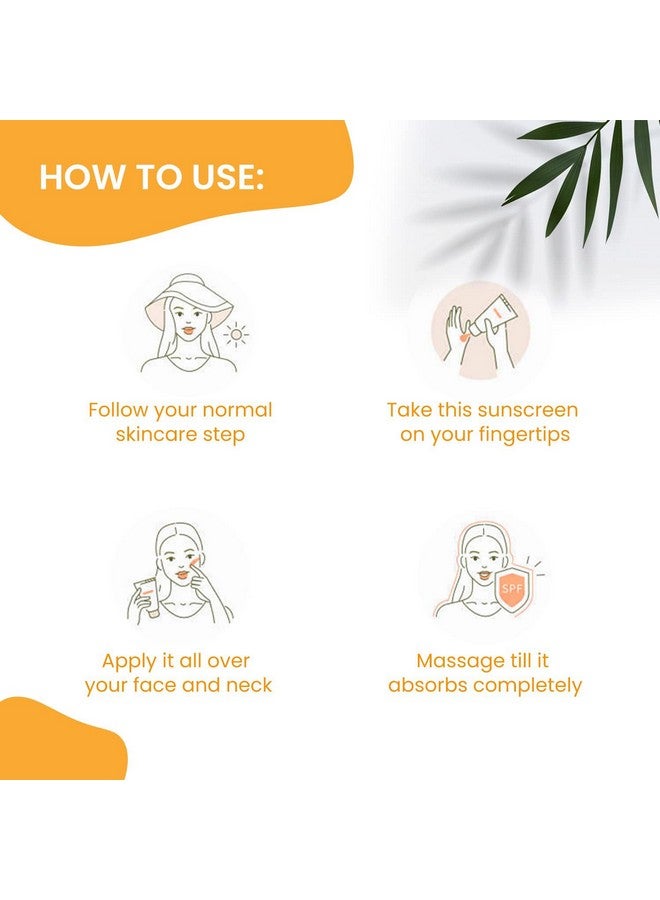 HOW TO USE:

Follow your normal skincare step

Take this sunscreen on your fingertips

Apply it all over your face and neck

SPF

Massage till it absorbs completely