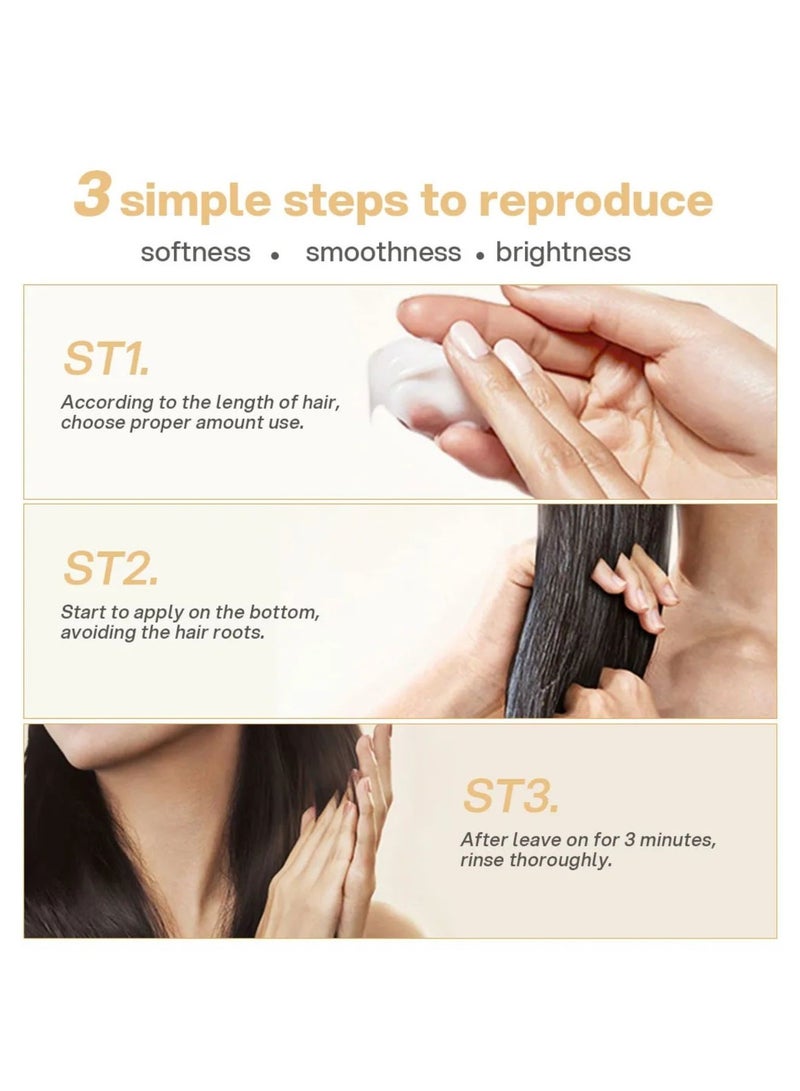 3 simple steps to reproduce
softness • smoothness • brightness

ST1.
According to the length of hair, choose proper amount use.

ST2.
Start to apply on the bottom, avoiding the hair roots.

ST3.
After leave on for 3 minutes, rinse thoroughly.