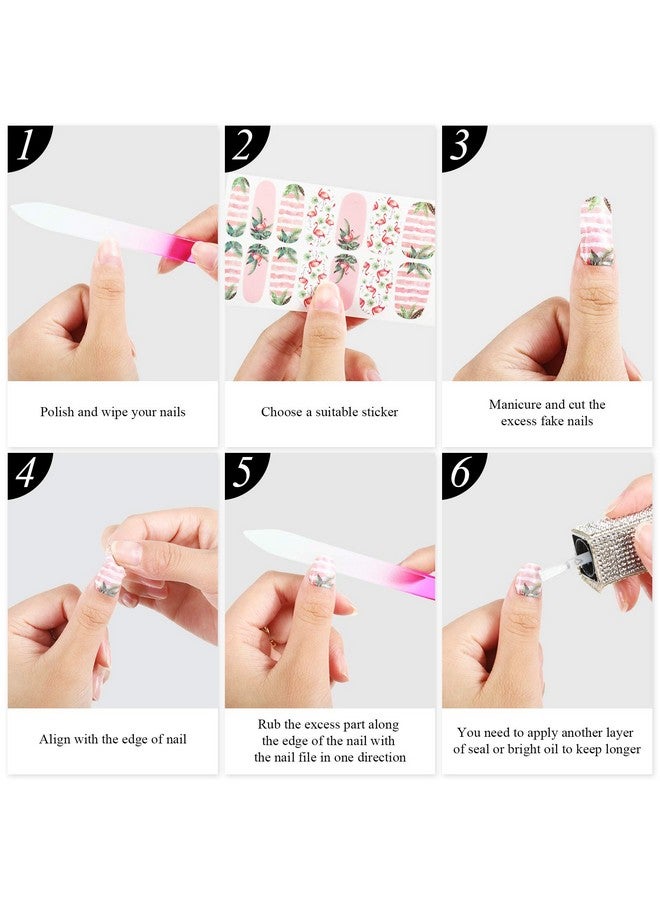 1

Polish and wipe your nails

2

Choose a suitable sticker

3

Manicure and cut the excess fake nails

4

Align with the edge of nail

5

Rub the excess part along the edge of the nail with the nail file in one direction

6

You need to apply another layer of seal or bright oil to keep longer