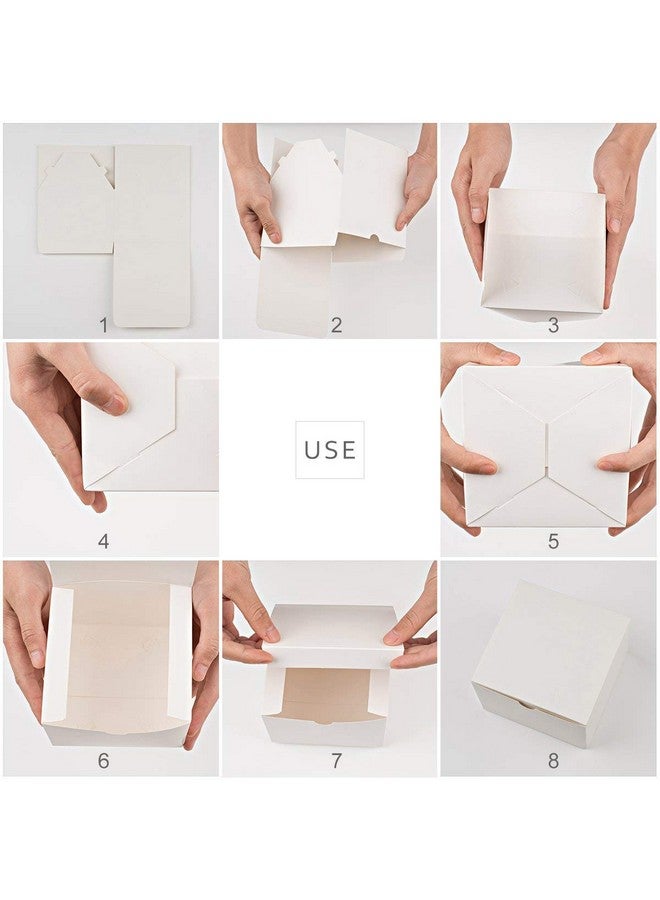 1

2

3

4

USE

5

6

7

8