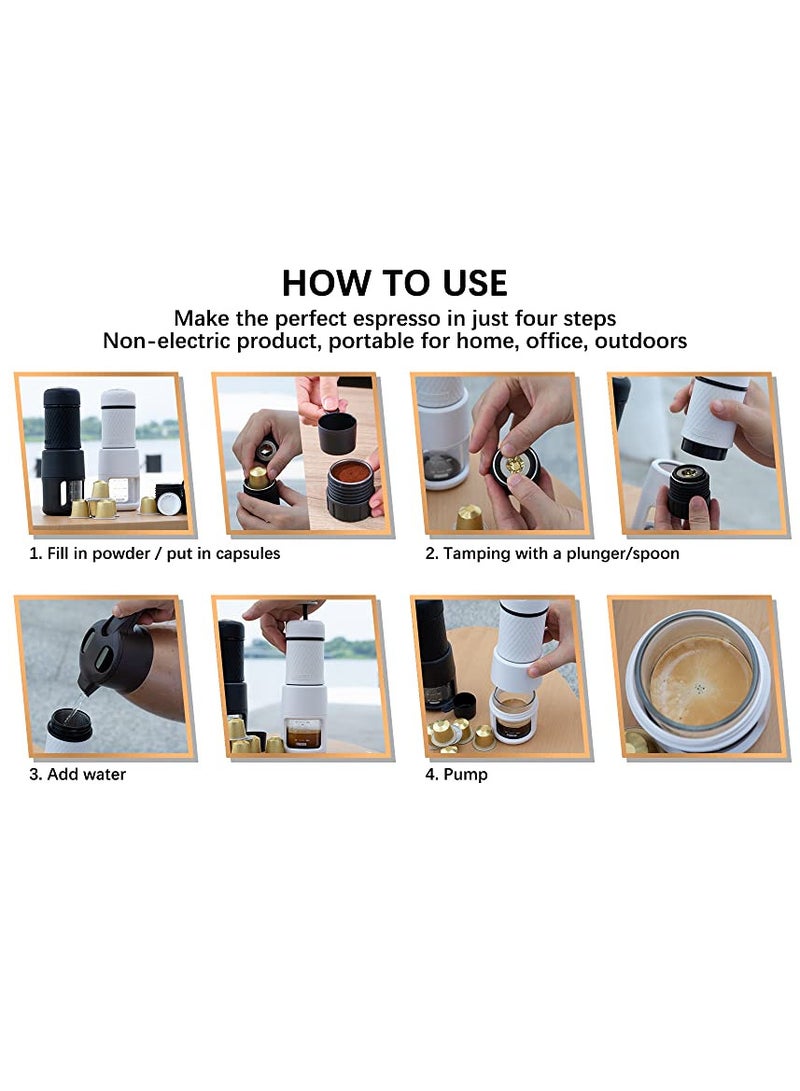 HOW TO USE

Make the perfect espresso in just four steps
Non-electric product, portable for home, office, outdoors

1. Fill in powder / put in capsules

2. Tamping with a plunger/spoon

3. Add water

4. Pump