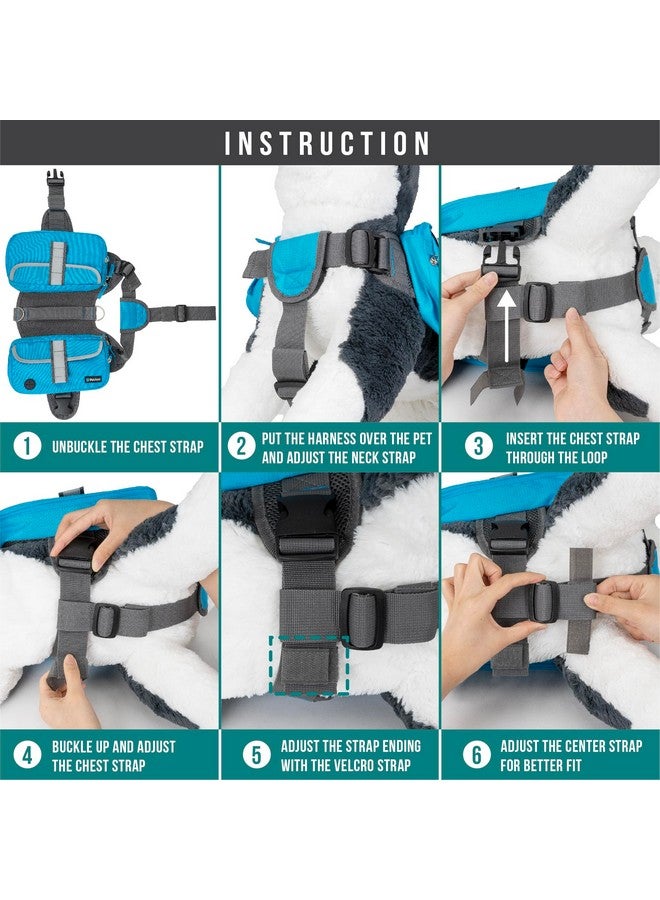 INSTRUCTION

1 UNBUCKLE THE CHEST STRAP

2 PUT THE HARNESS OVER THE PET AND ADJUST THE NECK STRAP

3 INSERT THE CHEST STRAP THROUGH THE LOOP

4 BUCKLE UP AND ADJUST THE CHEST STRAP

5 ADJUST THE STRAP ENDING WITH THE VELCRO STRAP

6 ADJUST THE CENTER STRAP FOR BETTER FIT