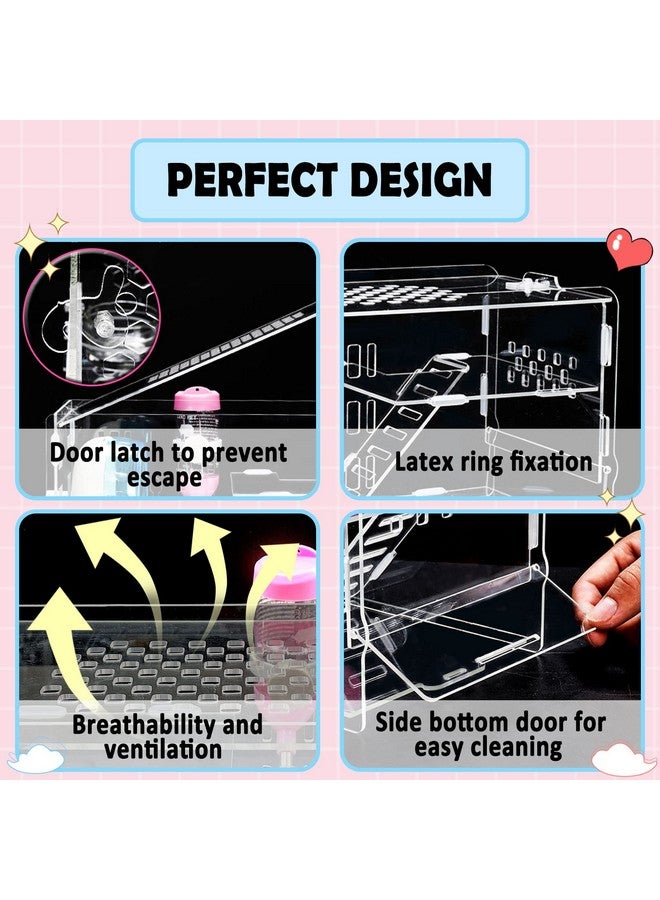 PERFECT DESIGN

Door latch to prevent escape

Latex ring fixation

Breathability and ventilation

Side bottom door for easy cleaning