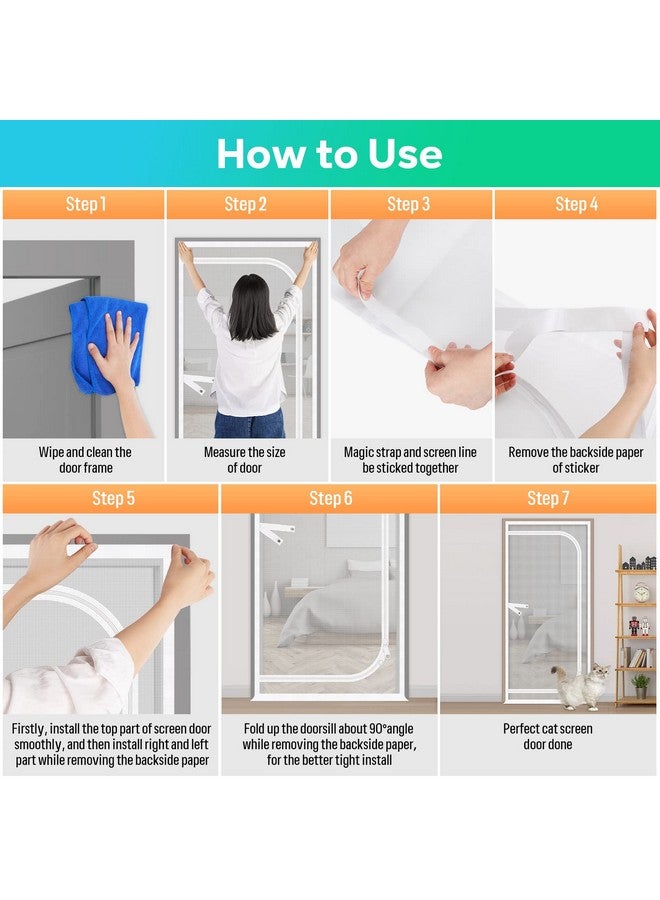 How to Use

Step 1

Wipe and clean the door frame

Step 2

Measure the size of door

Step 3

Magic strap and screen line be sticked together

Step 4

Remove the backside paper of sticker

Step 5

Firstly, install the top part of screen door smoothly, and then install right and left part while removing the backside paper

Step 6

Fold up the doorsill about 90°angle while removing the backside paper, for the better tight install

Step 7

Perfect cat screen door done