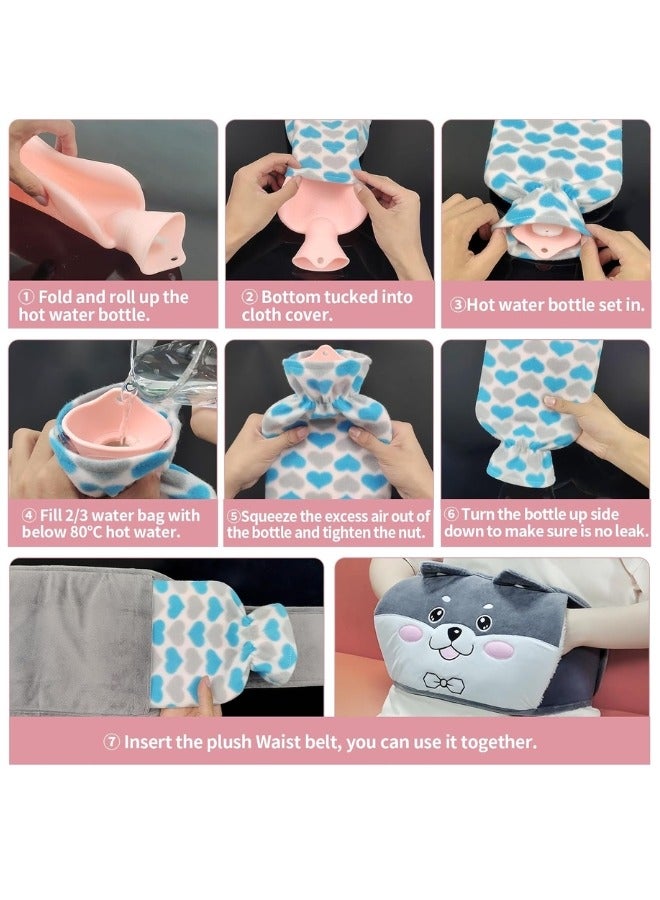 ① Fold and roll up the hot water bottle.

② Bottom tucked into cloth cover.

③Hot water bottle set in.

④ Fill 2/3 water bag with below 80°C hot water.

⑤Squeeze the excess air out of the bottle and tighten the nut.

⑥ Turn the bottle up side down to make sure is no leak.

⑦ Insert the plush Waist belt, you can use it together.