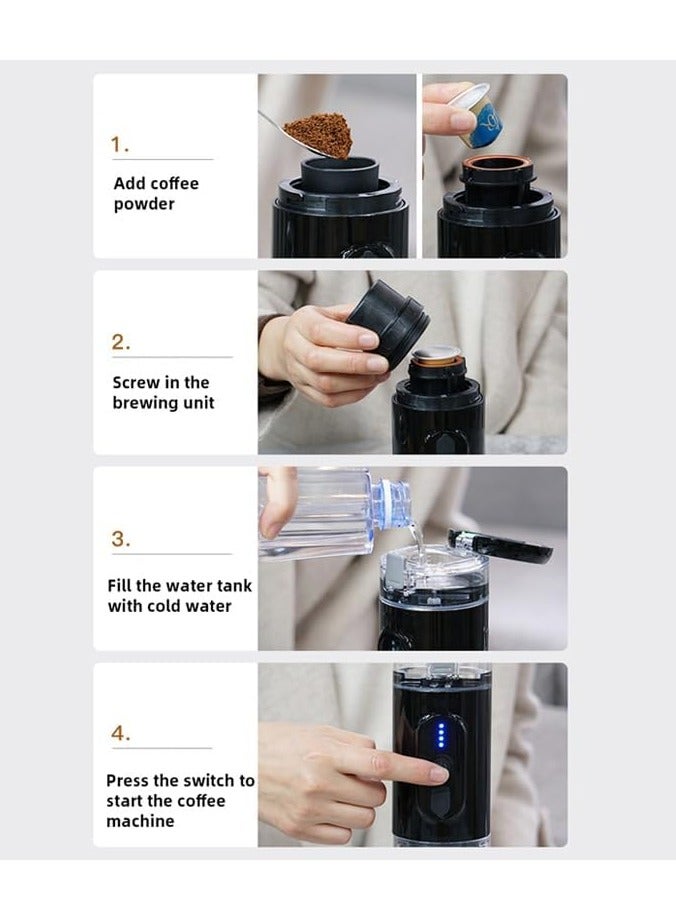 1.

Add coffee powder

2.

Screw in the brewing unit

3.

Fill the water tank with cold water

4.

Press the switch to start the coffee machine