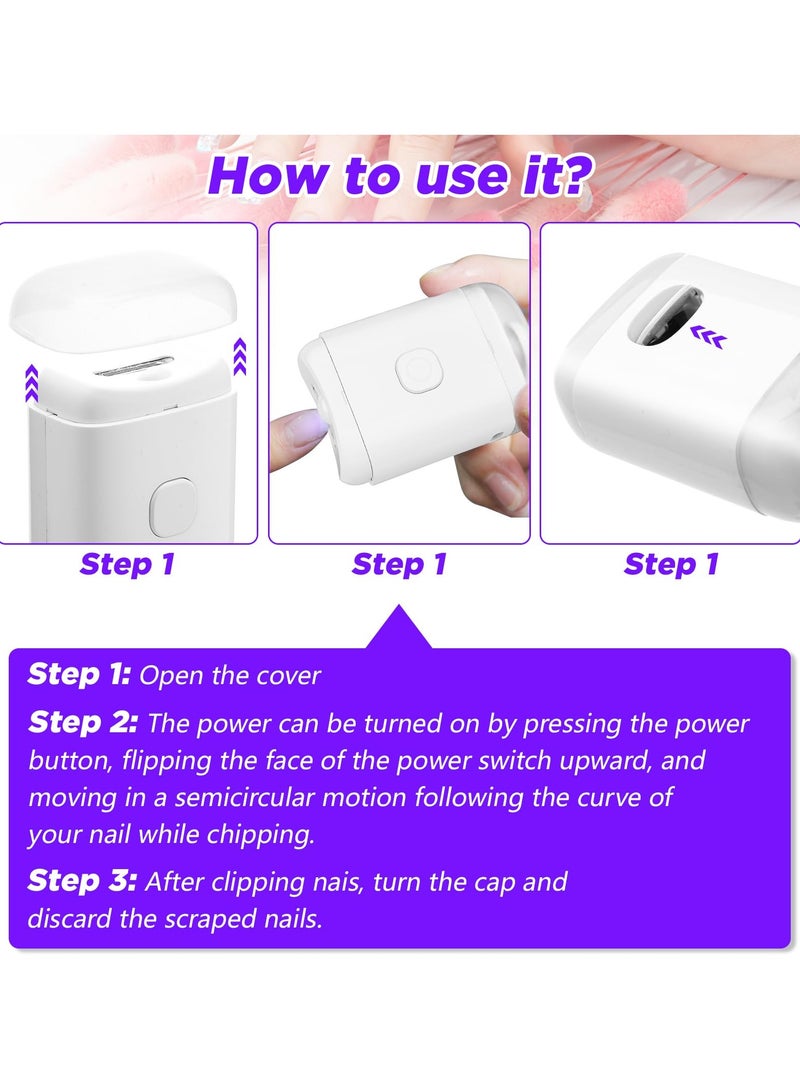 How to use it?

Step 1

Step 1

Step 1

Step 1: Open the cover

Step 2: The power can be turned on by pressing the power button, flipping the face of the power switch upward, and moving in a semicircular motion following the curve of your nail while chipping.

Step 3: After clipping nais, turn the cap and discard the scraped nails.