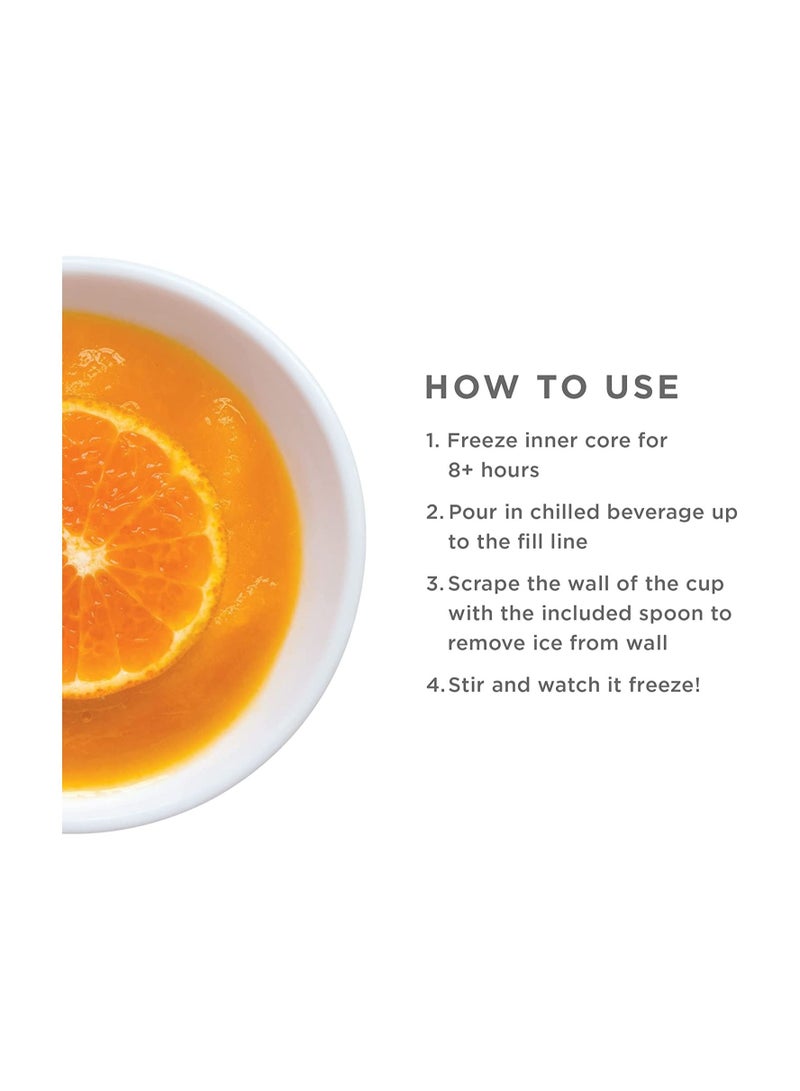 HOW TO USE

1. Freeze inner core for 8+ hours

2. Pour in chilled beverage up to the fill line

3. Scrape the wall of the cup with the included spoon to remove ice from wall

4. Stir and watch it freeze!