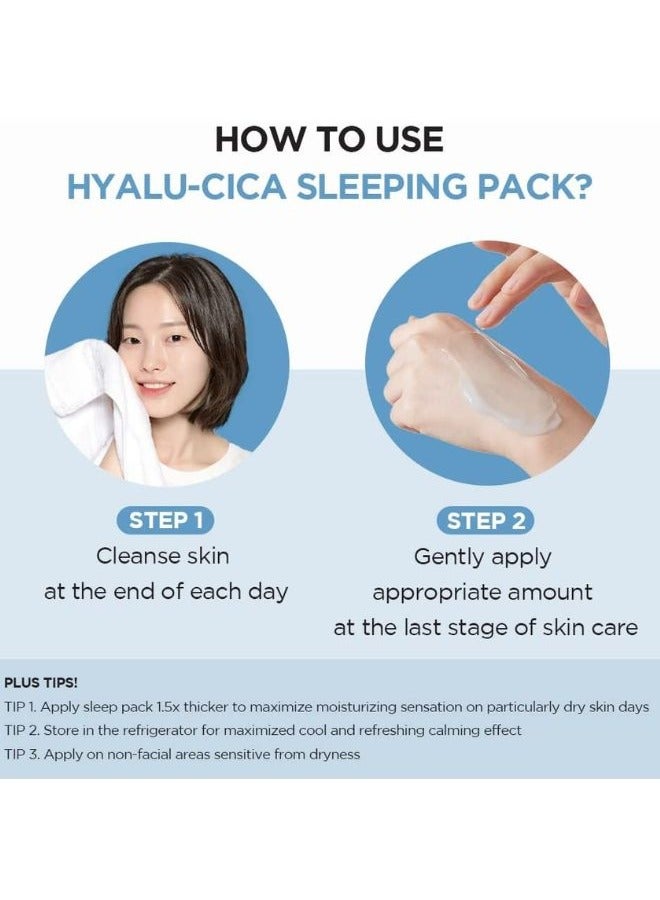 HOW TO USE
HYALU-CICA SLEEPING PACK?

STEP 1
Cleanse skin at the end of each day

STEP 2
Gently apply appropriate amount at the last stage of skin care

PLUS TIPS!
TIP 1. Apply sleep pack 1.5x thicker to maximize moisturizing sensation on particularly dry skin days
TIP 2. Store in the refrigerator for maximized cool and refreshing calming effect
TIP 3. Apply on non-facial areas sensitive from dryness