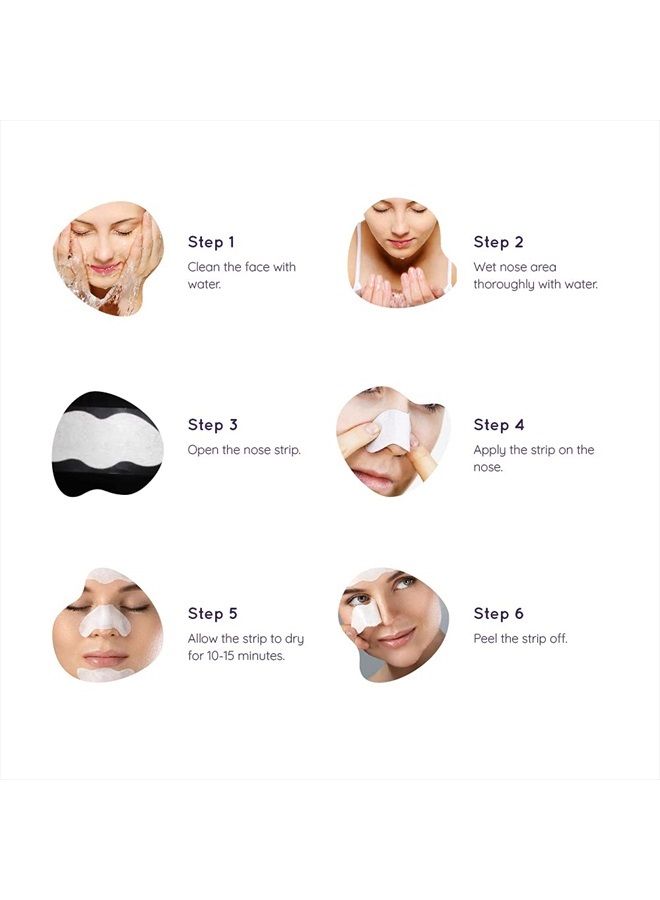 Step 1
Clean the face with water.

Step 2
Wet nose area thoroughly with water.

Step 3
Open the nose strip.

Step 4
Apply the strip on the nose.

Step 5
Allow the strip to dry for 10-15 minutes.

Step 6
Peel the strip off.