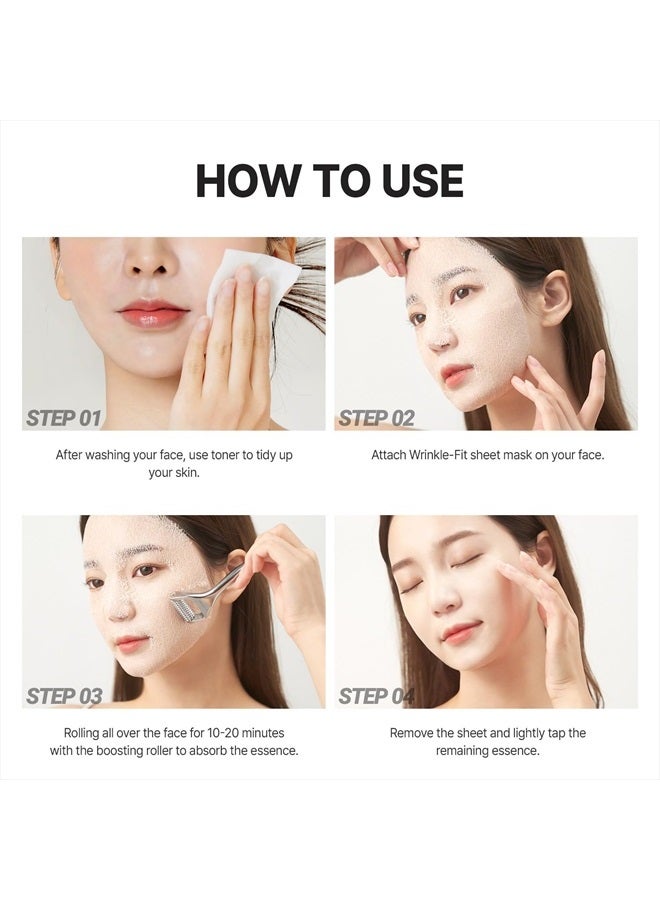 HOW TO USE

STEP 01

After washing your face, use toner to tidy up your skin.

STEP 02

Attach Wrinkle-Fit sheet mask on your face.

STEP 03

Rolling all over the face for 10-20 minutes with the boosting roller to absorb the essence.

STEP 04

Remove the sheet and lightly tap the remaining essence.