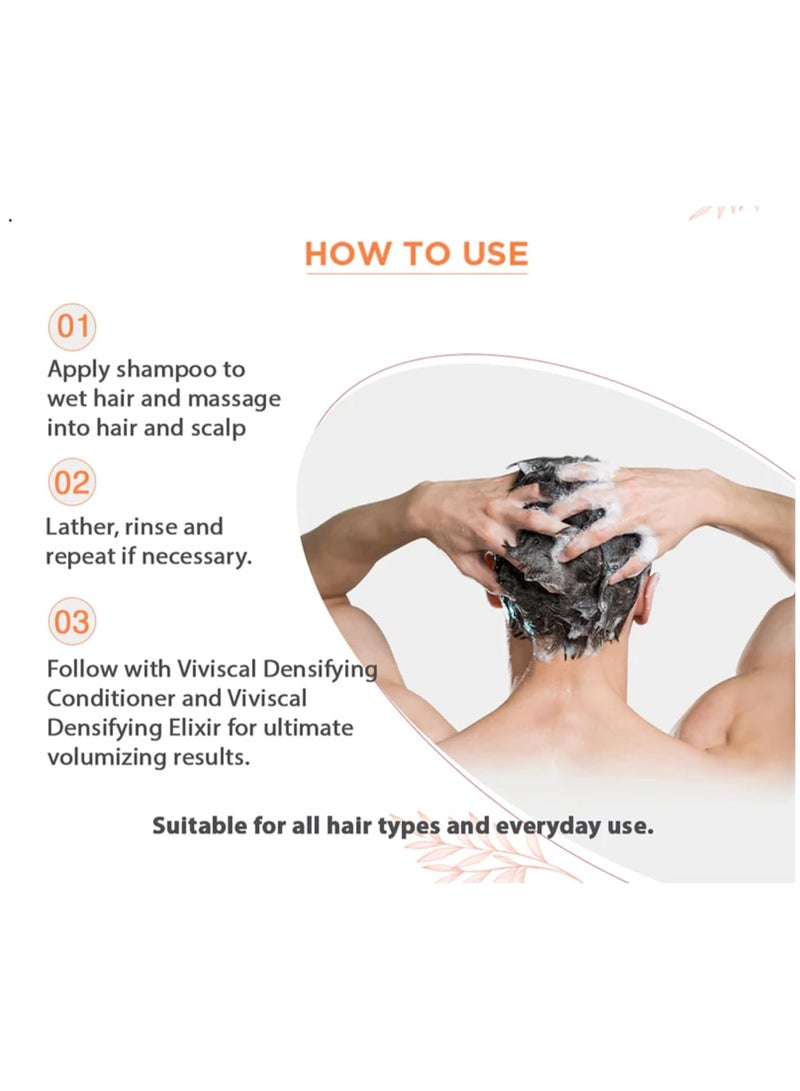 HOW TO USE

01

Apply shampoo to wet hair and massage into hair and scalp

02

Lather, rinse and repeat if necessary.

03

Follow with Viviscal Densifying Conditioner and Viviscal Densifying Elixir for ultimate volumizing results.

Suitable for all hair types and everyday use.