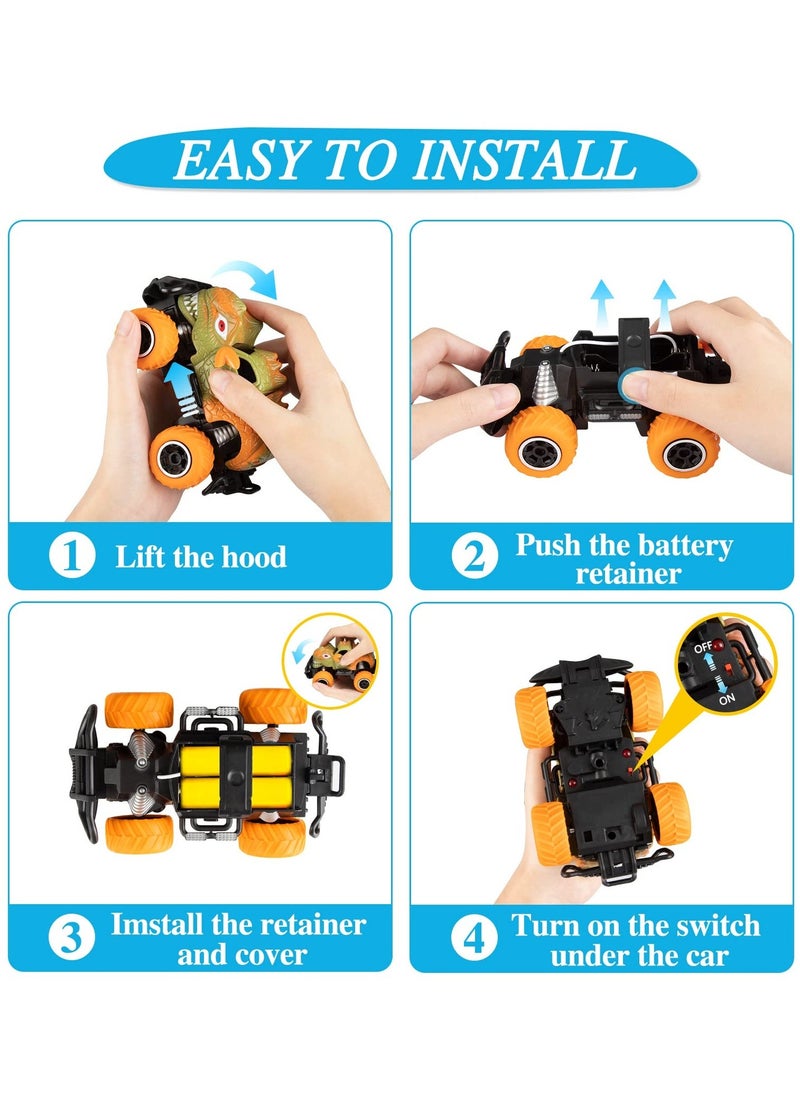 EASY TO INSTALL

1 Lift the hood

2 Push the battery retainer

3 Imstall the retainer and cover

OFF
ON

4 Turn on the switch under the car