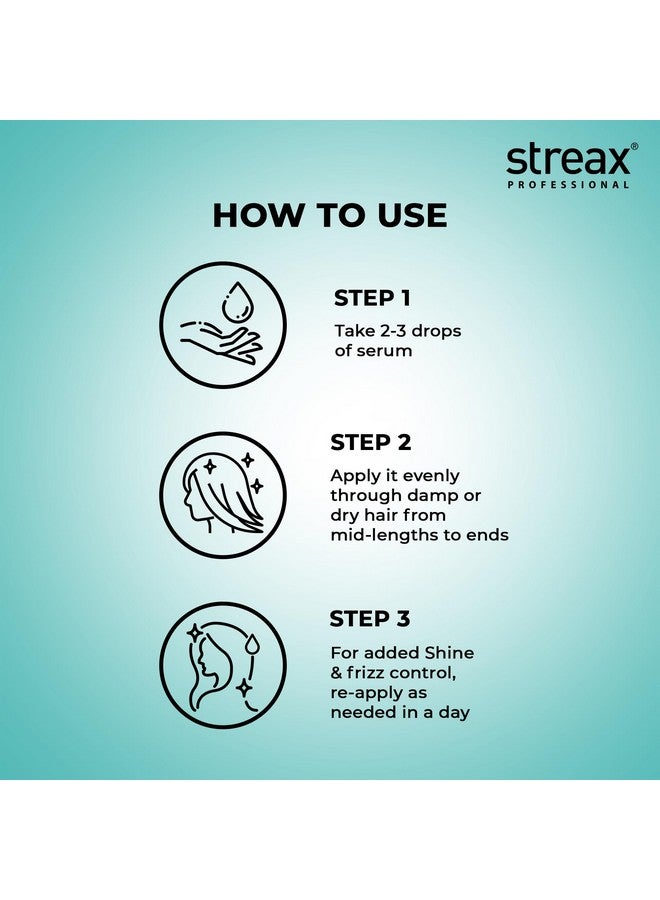 streax®
PROFESSIONAL

HOW TO USE

STEP 1
Take 2-3 drops of serum

STEP 2
Apply it evenly through damp or dry hair from mid-lengths to ends

STEP 3
For added Shine & frizz control, re-apply as needed in a day