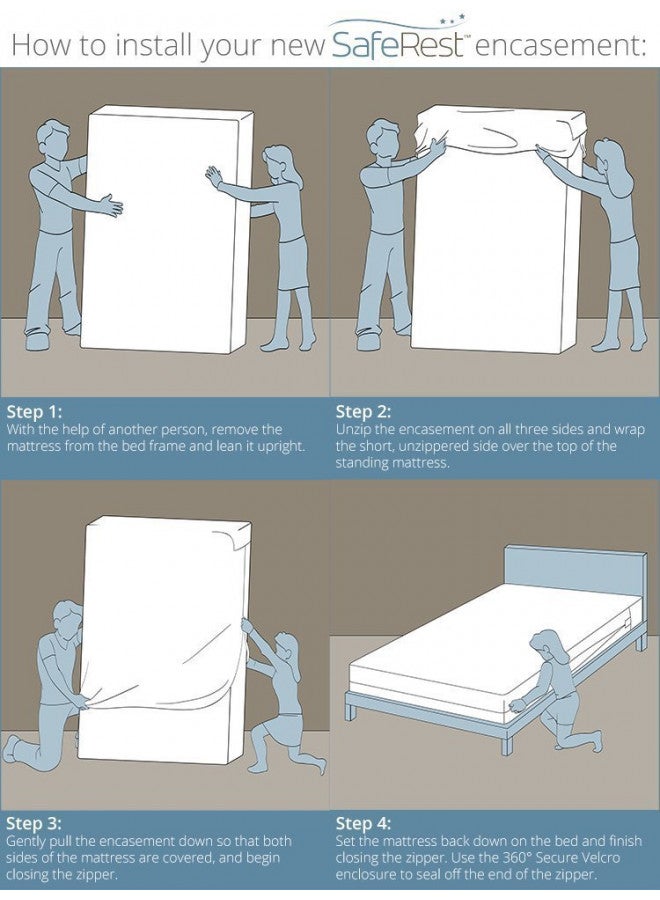 How to install your new SafeRest™ encasement:

Step 1:
With the help of another person, remove the mattress from the bed frame and lean it upright.

Step 2:
Unzip the encasement on all three sides and wrap the short, unzippered side over the top of the standing mattress.

Step 3:
Gently pull the encasement down so that both sides of the mattress are covered, and begin closing the zipper.

Step 4:
Set the mattress back down on the bed and finish closing the zipper. Use the 360° Secure Velcro enclosure to seal off the end of the zipper.