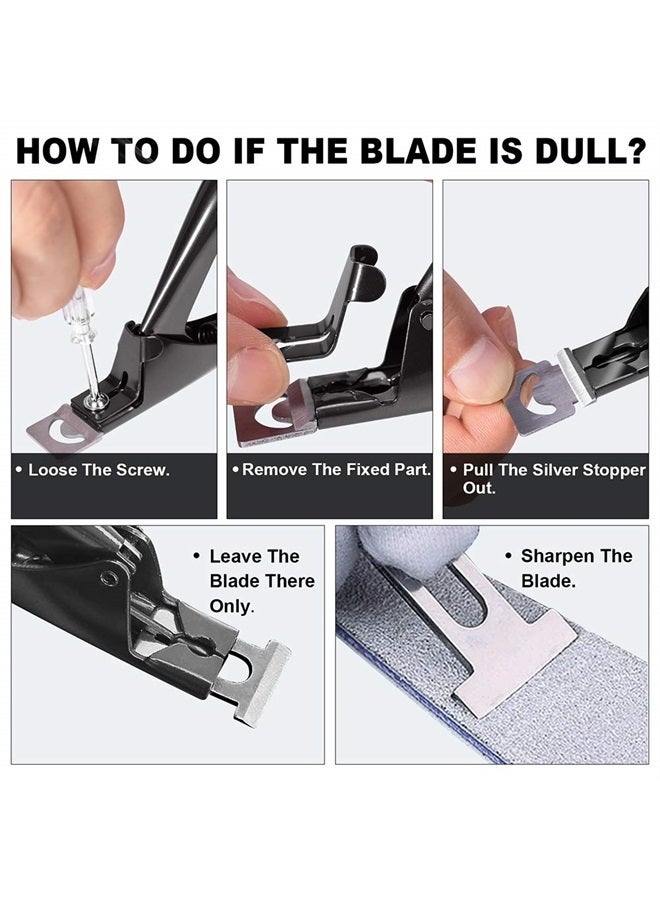 HOW TO DO IF THE BLADE IS DULL?

• Loose The Screw.

• Remove The Fixed Part.

• Pull The Silver Stopper Out.

• Leave The Blade There Only.

• Sharpen The Blade.