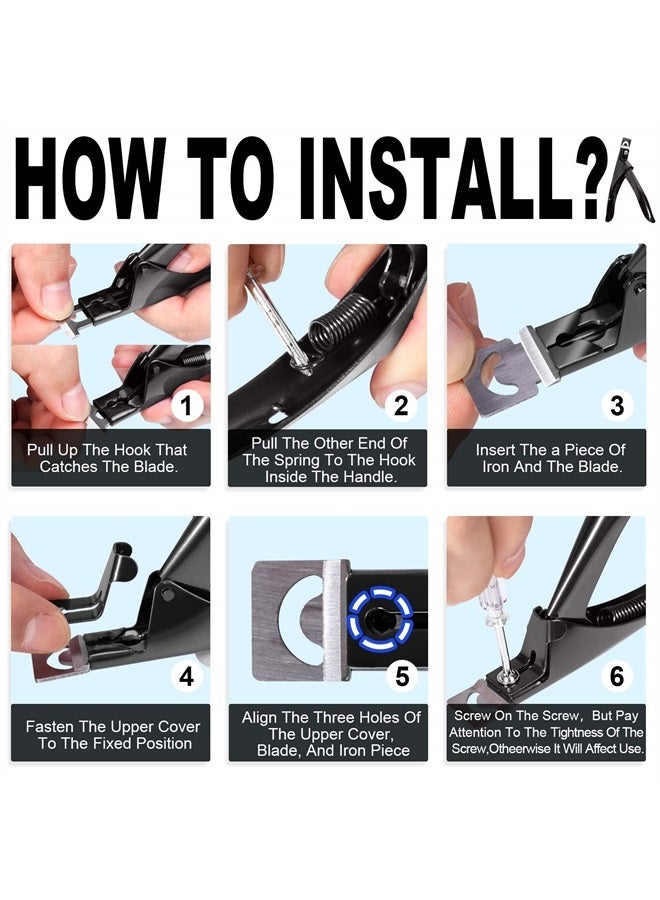 HOW TO INSTALL?

1
Pull Up The Hook That Catches The Blade.

2
Pull The Other End Of The Spring To The Hook Inside The Handle.

3
Insert The a Piece Of Iron And The Blade.

4
Fasten The Upper Cover To The Fixed Position

5
Align The Three Holes Of The Upper Cover, Blade, And Iron Piece

6
Screw On The Screw, But Pay Attention To The Tightness Of The Screw,Otheerwise It Will Affect Use.