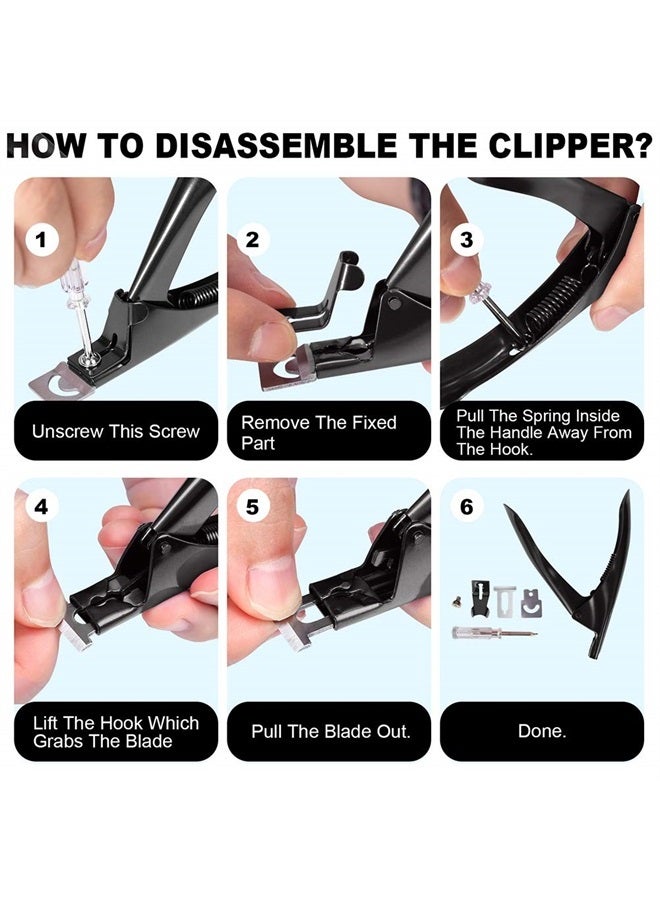 HOW TO DISASSEMBLE THE CLIPPER?

1

Unscrew This Screw

2

Remove The Fixed Part

3

Pull The Spring Inside The Handle Away From The Hook.

4

Lift The Hook Which Grabs The Blade

5

Pull The Blade Out.

6

Done.