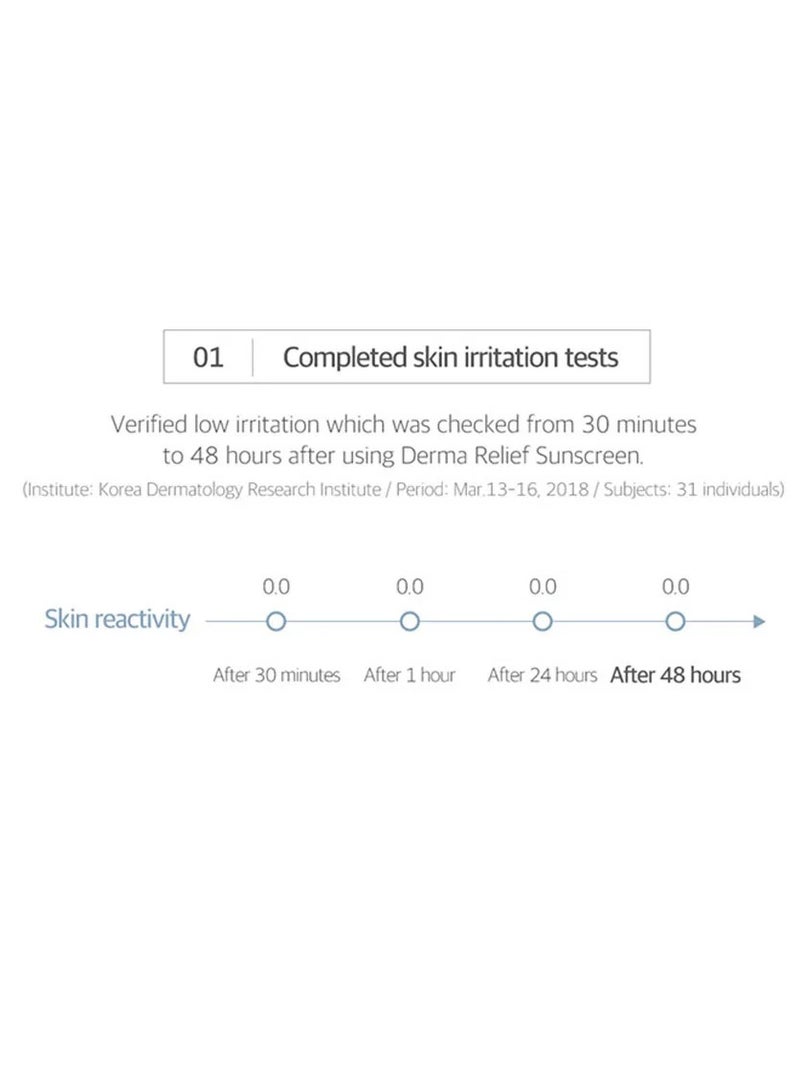 01 Completed skin irritation tests

Verified low irritation which was checked from 30 minutes to 48 hours after using Derma Relief Sunscreen.

(Institute: Korea Dermatology Research Institute / Period: Mar.13-16, 2018 / Subjects: 31 individuals)

Skin reactivity

0.0 0.0 0.0 0.0

After 30 minutes After 1 hour After 24 hours After 48 hours