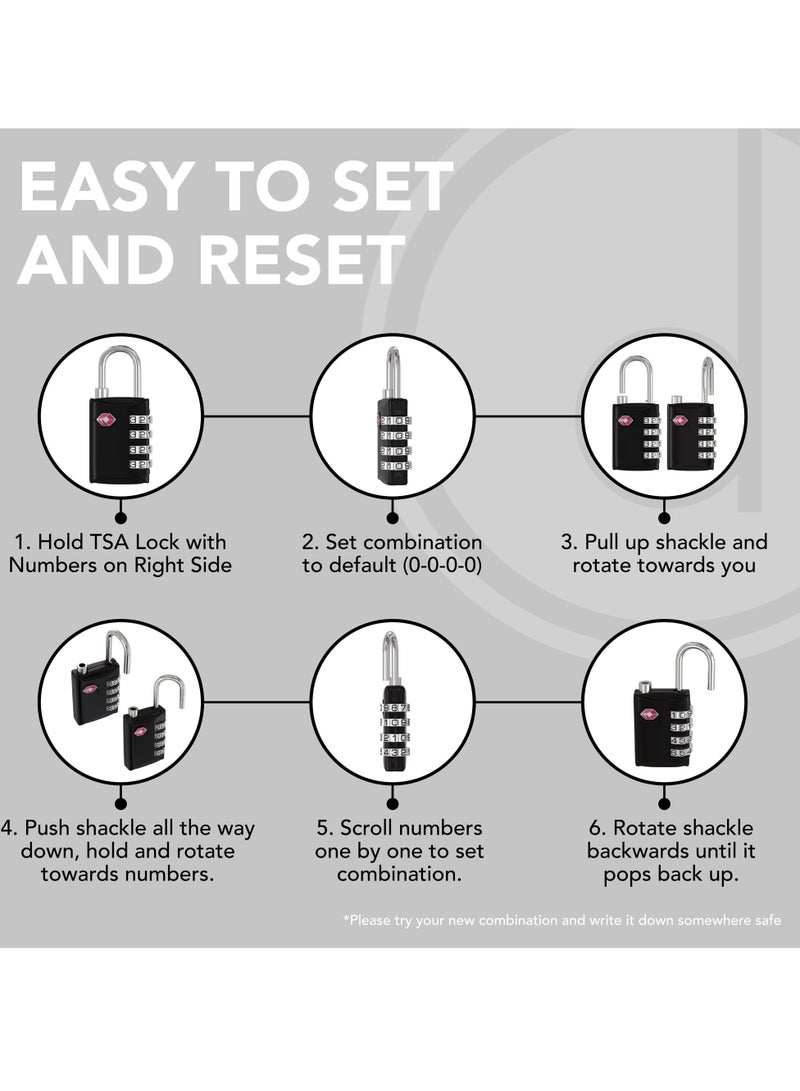 EASY TO SET AND RESET

1. Hold TSA Lock with Numbers on Right Side

2. Set combination to default (0-0-0-0)

3. Pull up shackle and rotate towards you

4. Push shackle all the way down, hold and rotate towards numbers.

5. Scroll numbers one by one to set combination.

6. Rotate shackle backwards until it pops back up.

*Please try your new combination and write it down somewhere safe