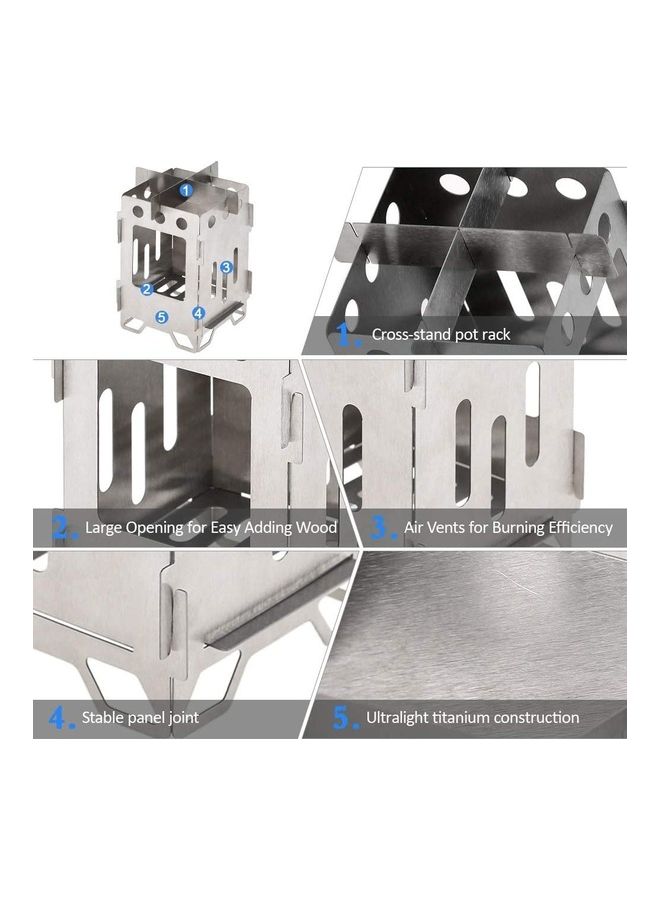 1
2
3
4
5

1. Cross-stand pot rack

2. Large Opening for Easy Adding Wood

3. Air Vents for Burning Efficiency

4. Stable panel joint

5. Ultralight titanium construction