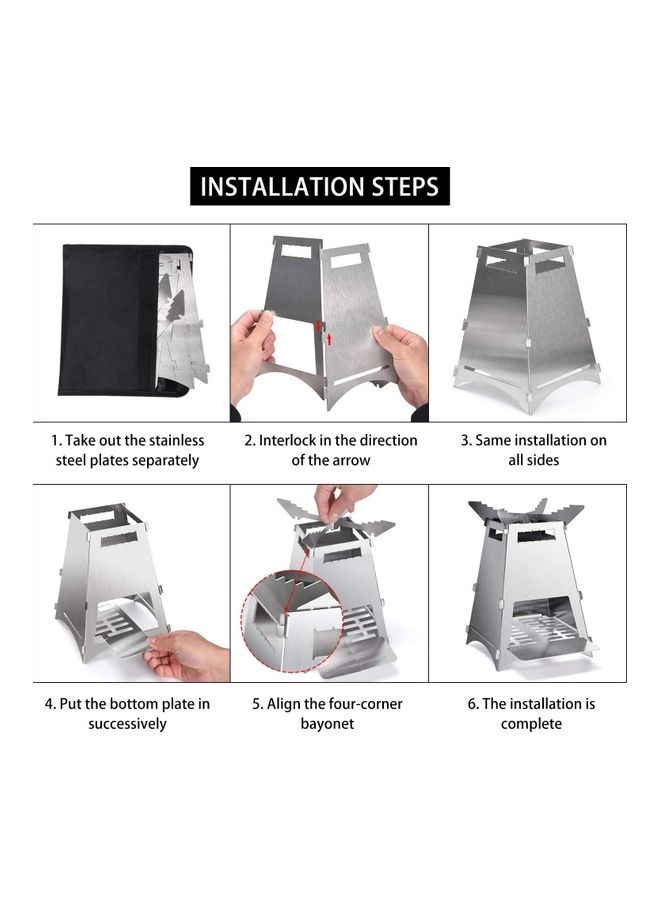 INSTALLATION STEPS

1. Take out the stainless steel plates separately

2. Interlock in the direction of the arrow

3. Same installation on all sides

4. Put the bottom plate in successively

5. Align the four-corner bayonet

6. The installation is complete