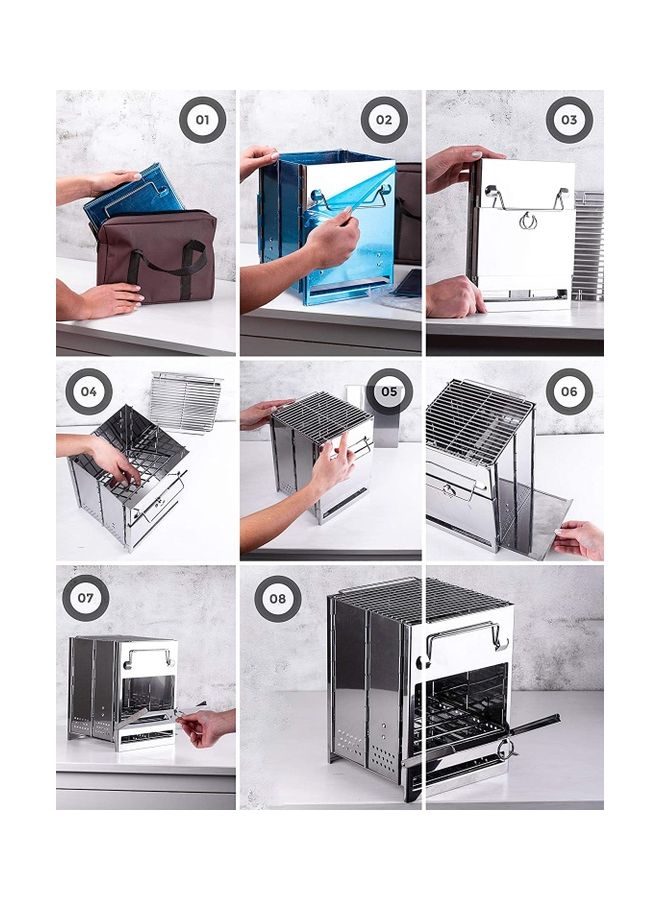 01

02

03

04

05

06

07

08