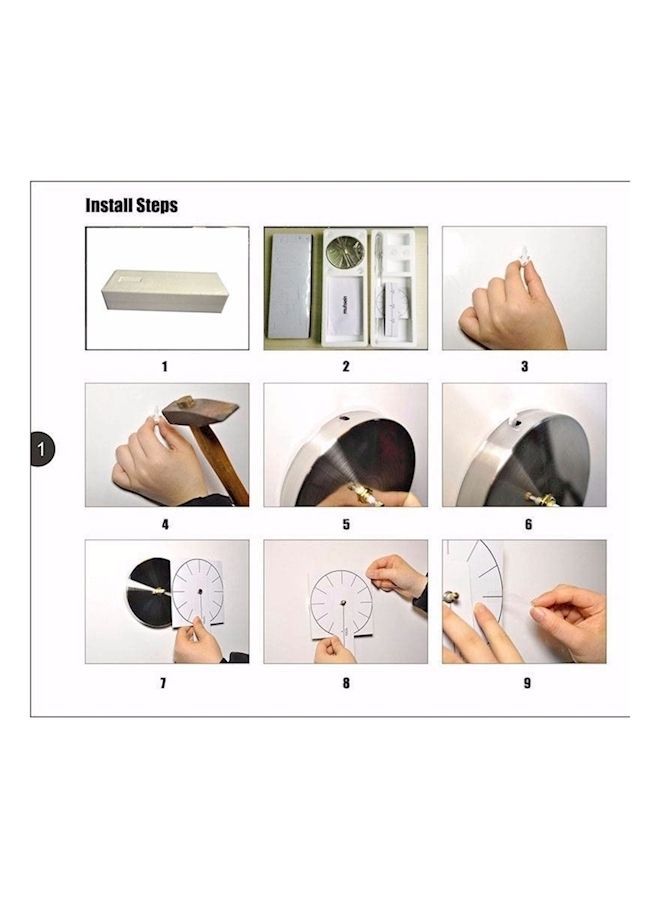 Install Steps

1

2

3

1

4

5

6

7

8

9