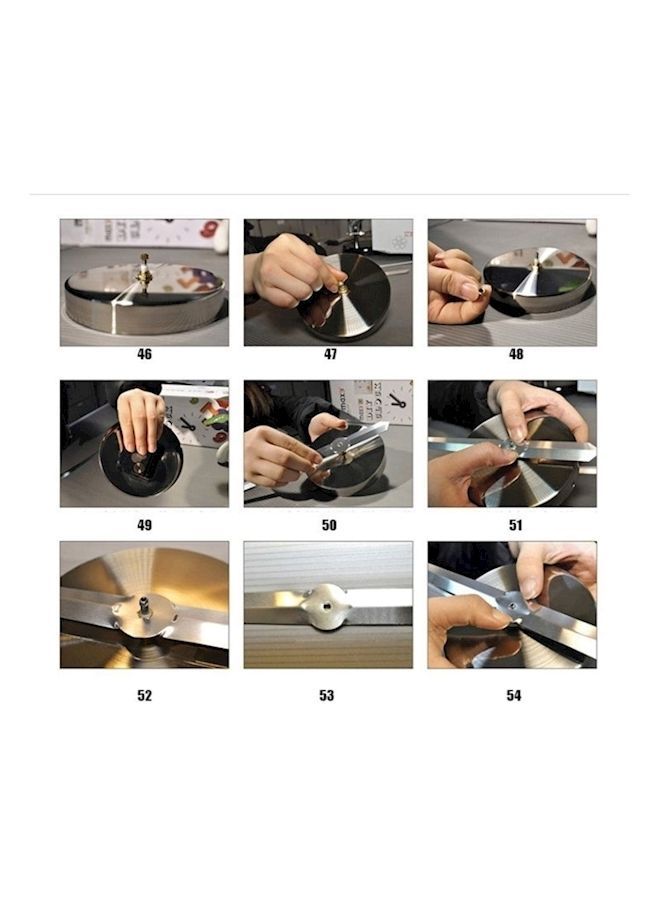 46

47

48

49

50

51

52

53

54