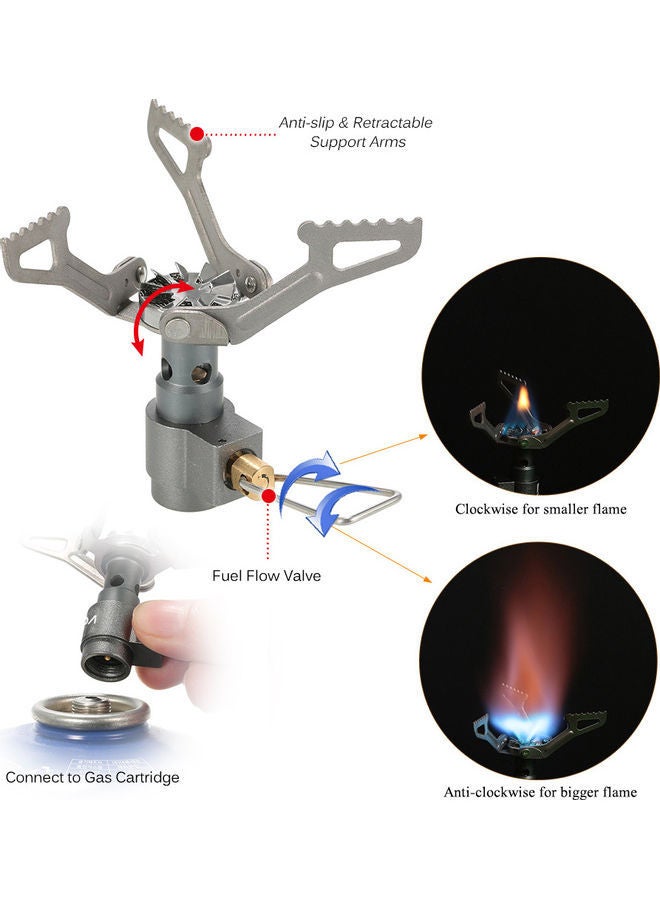 Anti-slip & Retractable Support Arms

Clockwise for smaller flame

Fuel Flow Valve

Connect to Gas Cartridge

Anti-clockwise for bigger flame