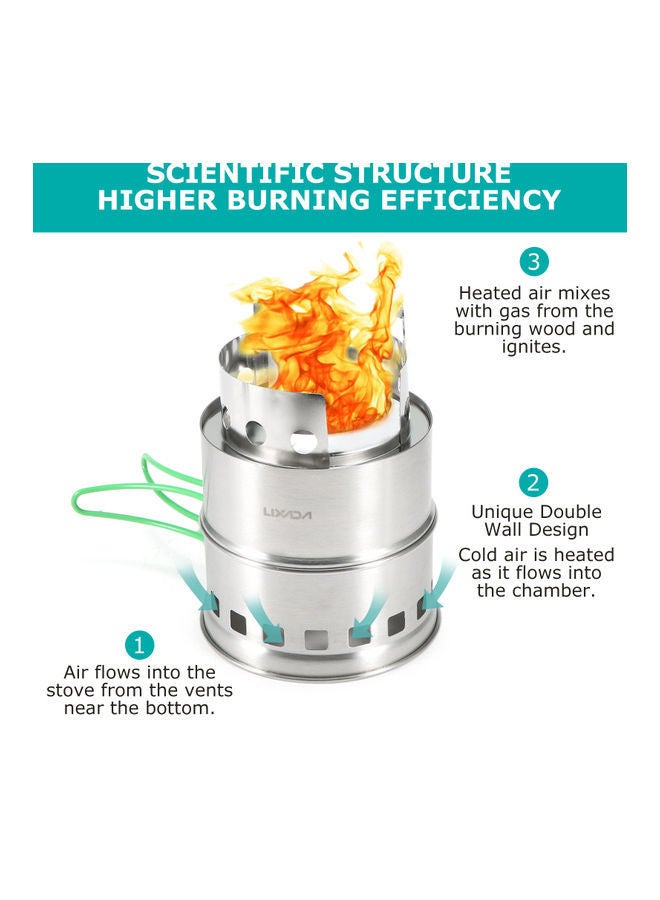 SCIENTIFIC STRUCTURE
HIGHER BURNING EFFICIENCY

3
Heated air mixes with gas from the burning wood and ignites.

LIXADA

2
Unique Double Wall Design
Cold air is heated as it flows into the chamber.

1
Air flows into the stove from the vents near the bottom.