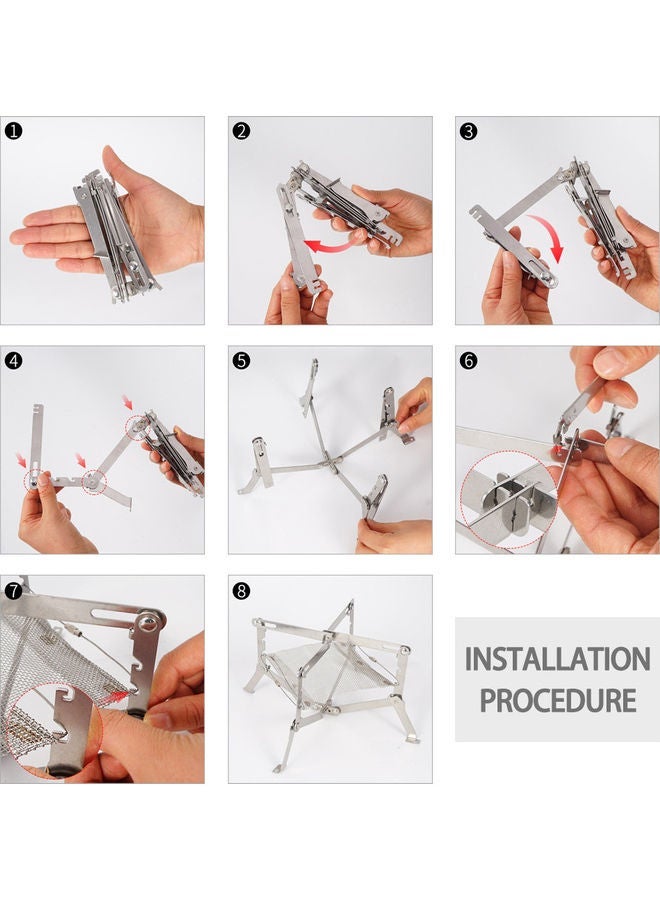 1

2

3

4

5

6

7

8

INSTALLATION PROCEDURE