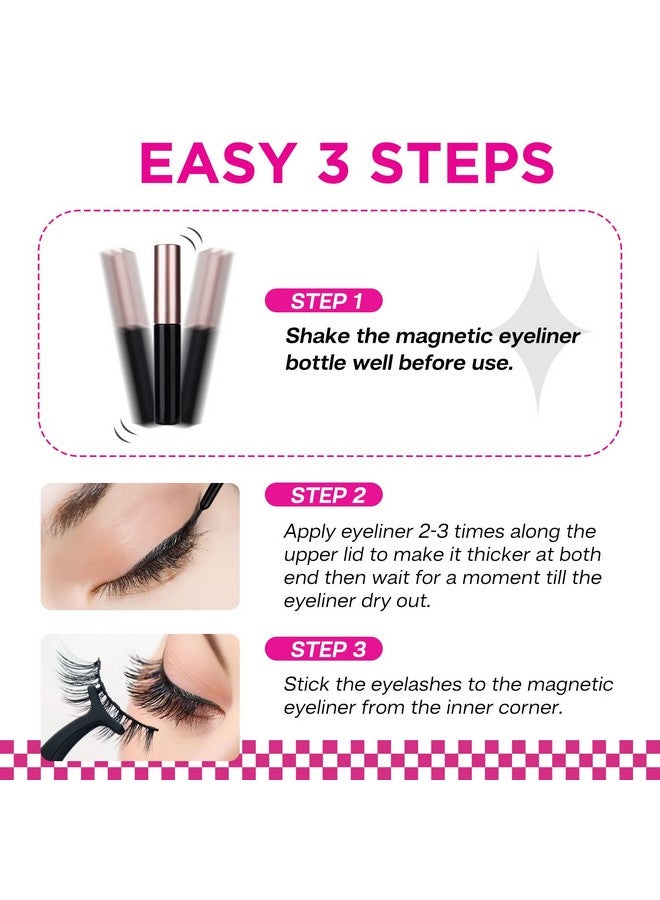 EASY 3 STEPS

STEP 1

Shake the magnetic eyeliner bottle well before use.

STEP 2

Apply eyeliner 2-3 times along the upper lid to make it thicker at both end then wait for a moment till the eyeliner dry out.

STEP 3

Stick the eyelashes to the magnetic eyeliner from the inner corner.