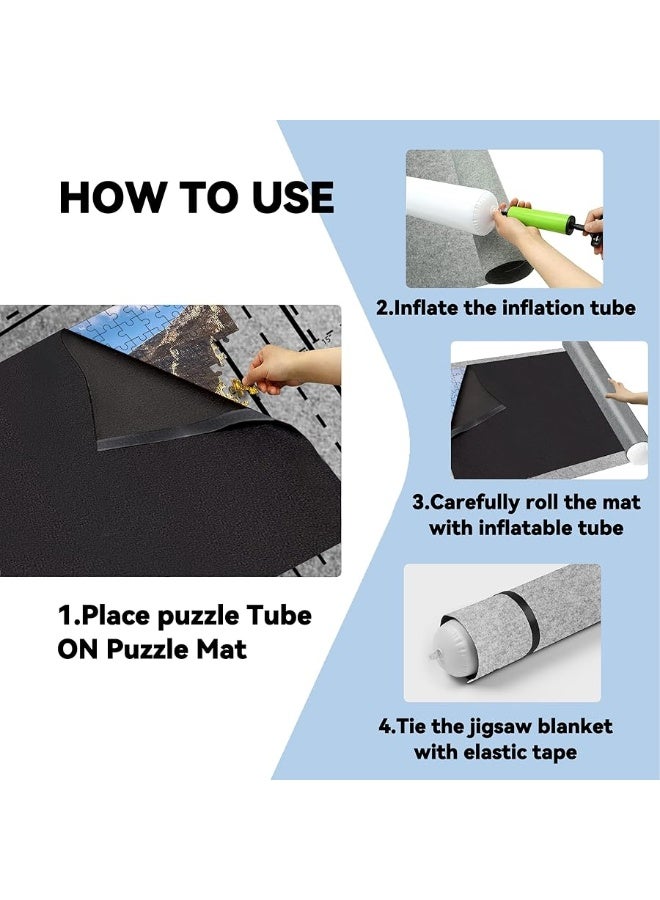 HOW TO USE

1.Place puzzle Tube ON Puzzle Mat

2.Inflate the inflation tube

3.Carefully roll the mat with inflatable tube

4.Tie the jigsaw blanket with elastic tape