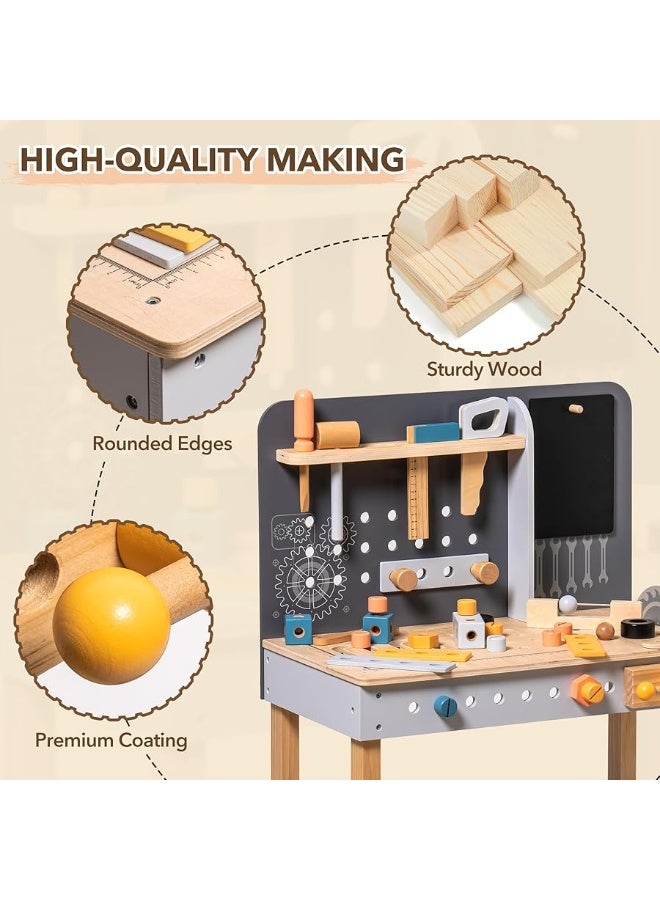 HIGH-QUALITY MAKING

Sturdy Wood

Rounded Edges

Premium Coating