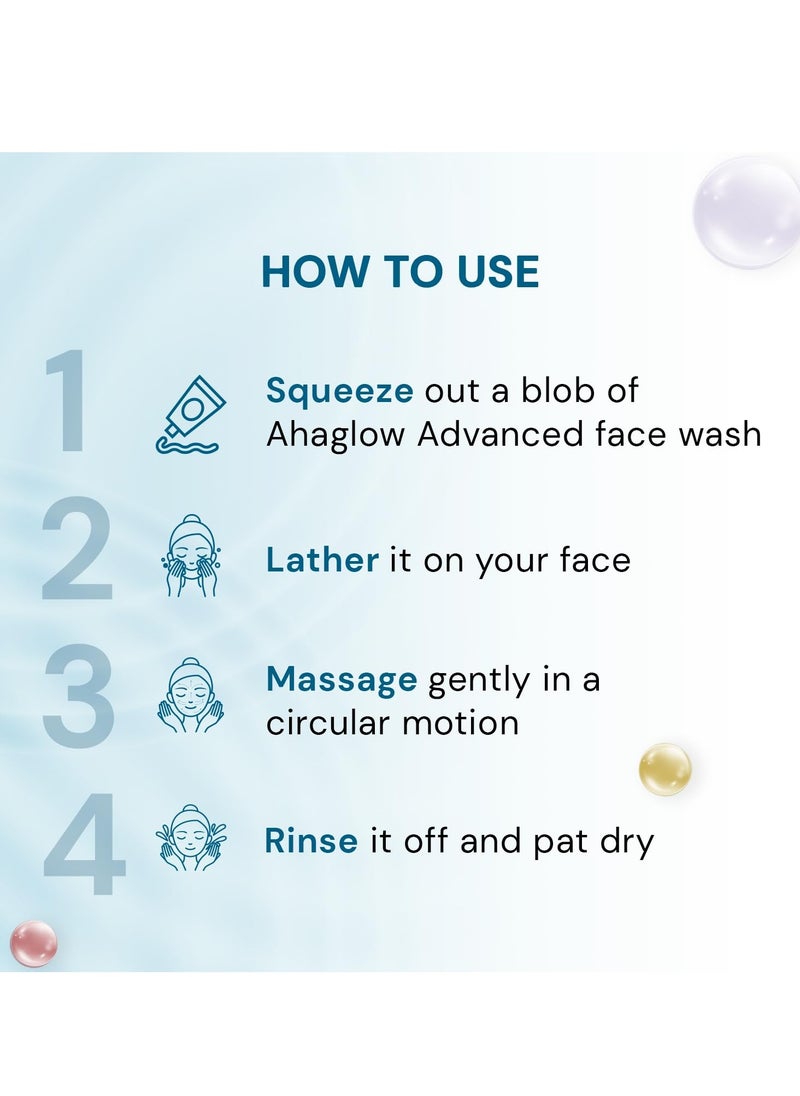 HOW TO USE

1 Squeeze out a blob of Ahaglow Advanced face wash

2 Lather it on your face

3 Massage gently in a circular motion

4 Rinse it off and pat dry