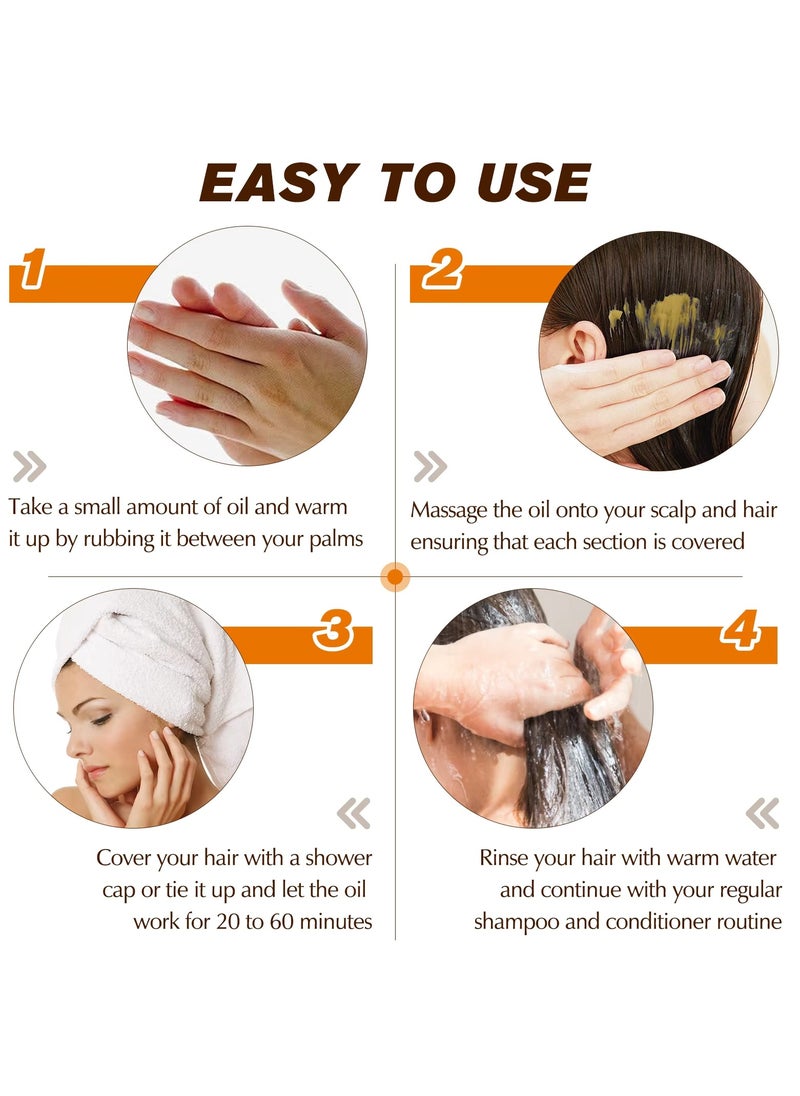 EASY TO USE

1

Take a small amount of oil and warm it up by rubbing it between your palms

2

Massage the oil onto your scalp and hair ensuring that each section is covered

3

Cover your hair with a shower cap or tie it up and let the oil work for 20 to 60 minutes

4

Rinse your hair with warm water and continue with your regular shampoo and conditioner routine